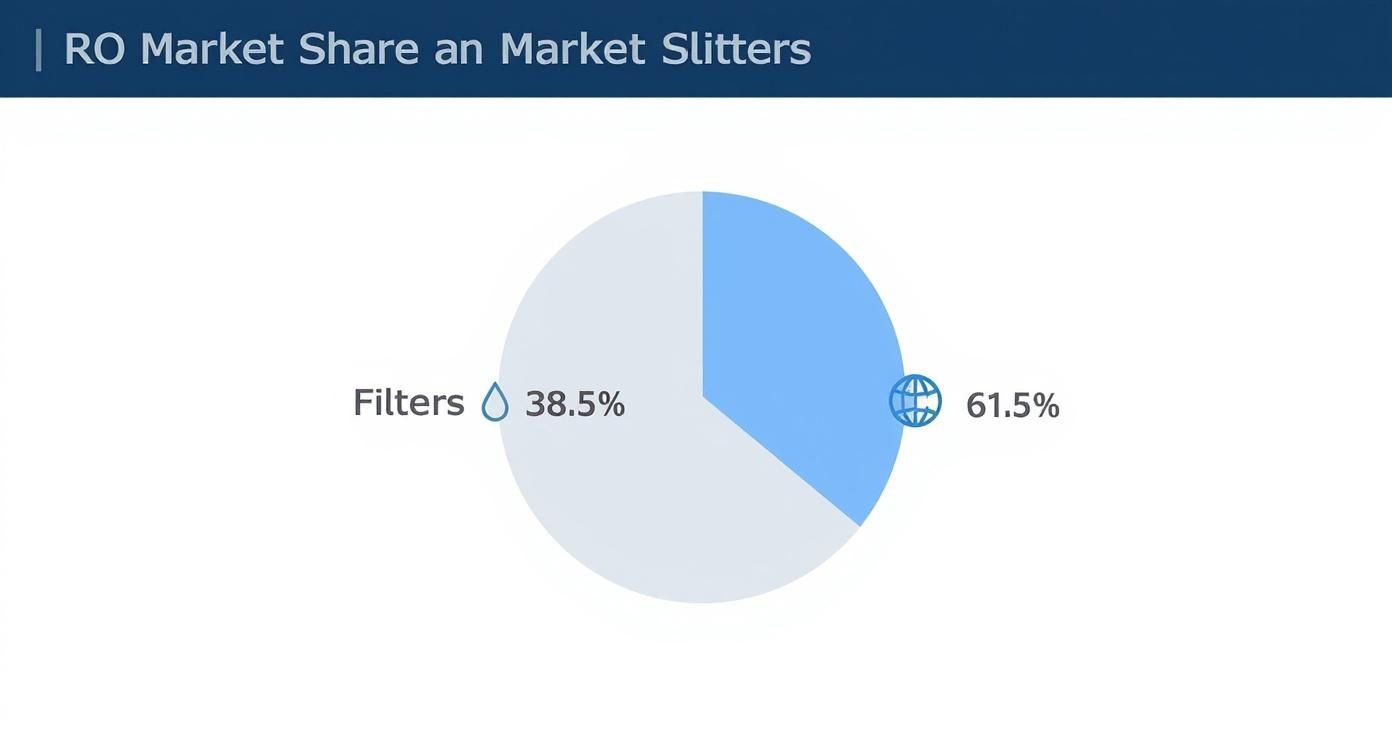 RO Market Share an Market Slitters

Filters 38.5%

61.5%