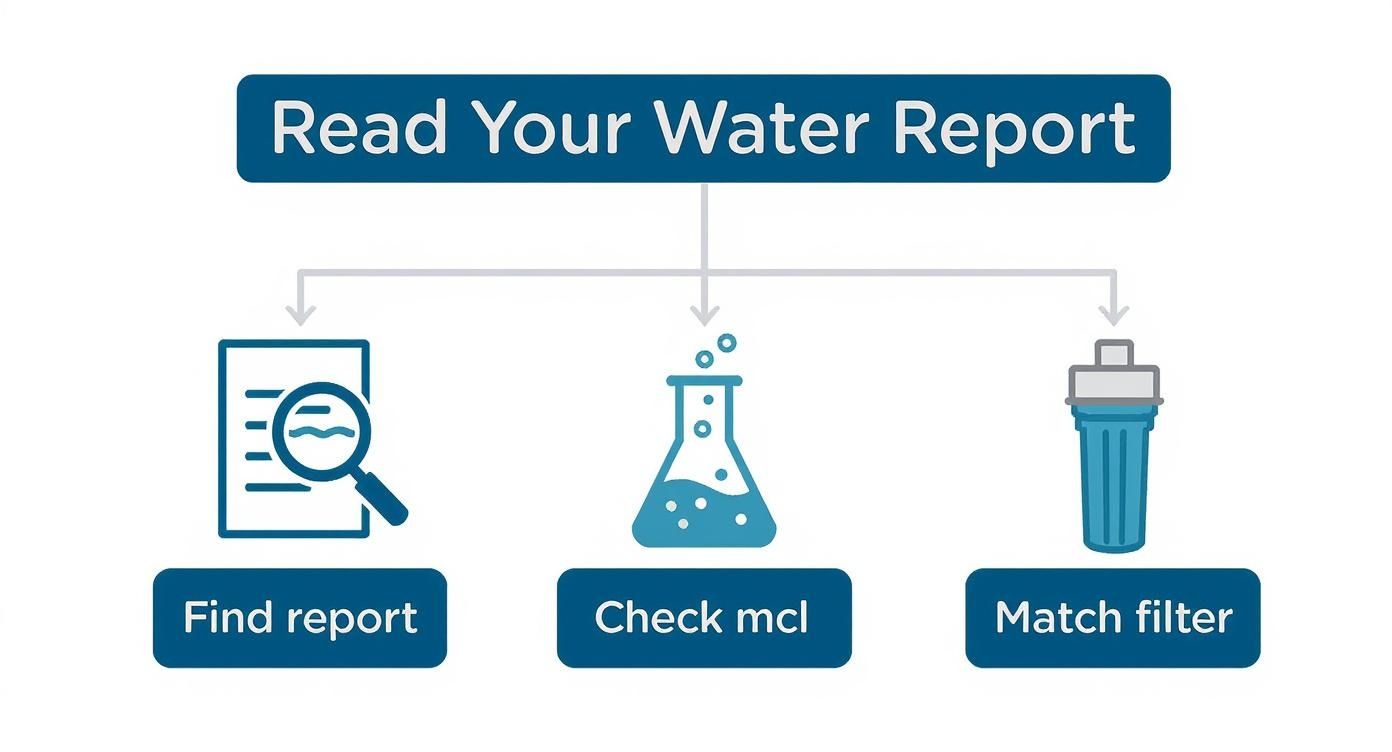 Read Your Water Report

Find report

Check mcl

Match filter