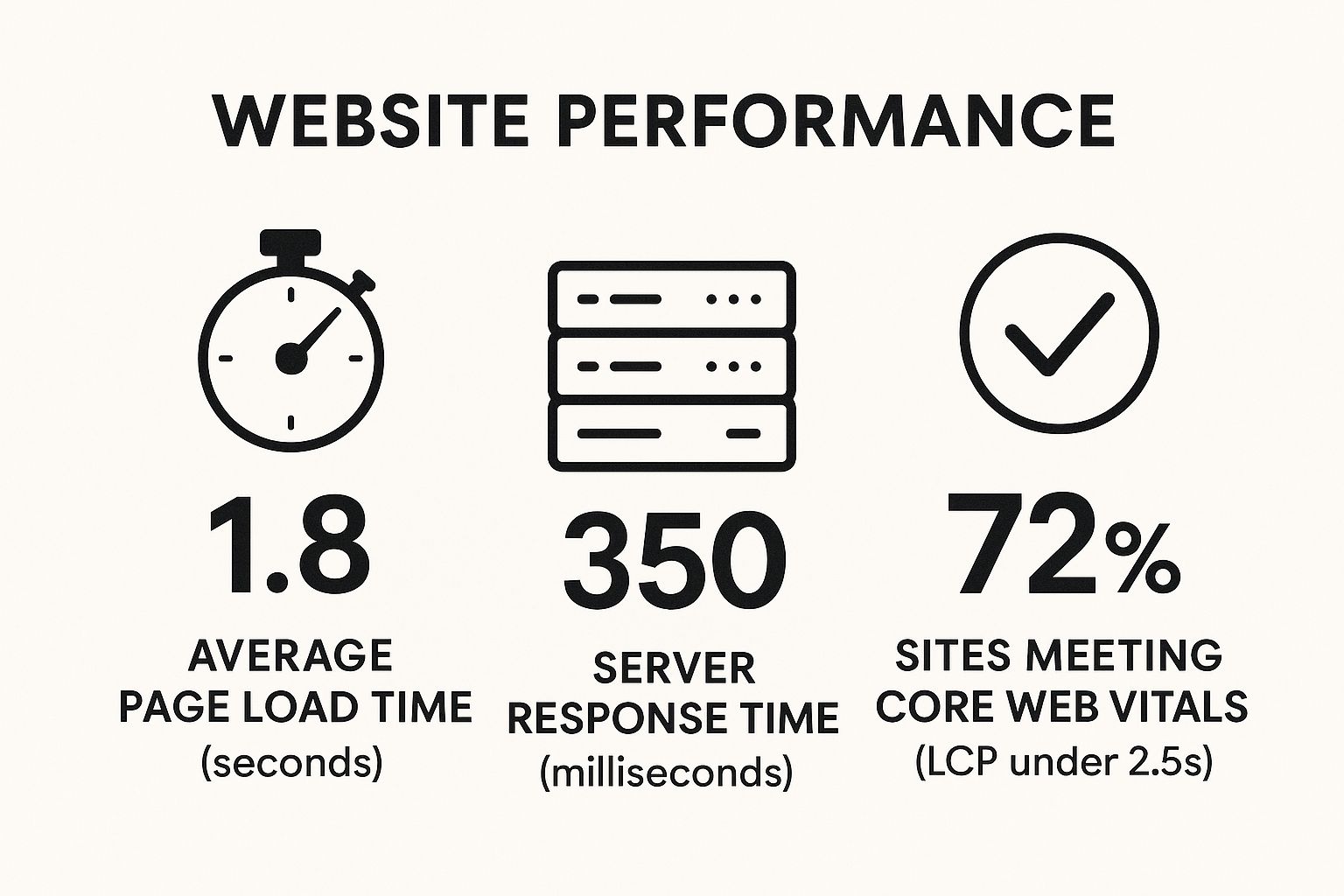 WEBSITE PERFORMANCE

1.8
AVERAGE PAGE LOAD TIME (seconds)

350
SERVER RESPONSE TIME (milliseconds)

72%
SITES MEETING CORE WEB VITALS (LCP under 2.5s)