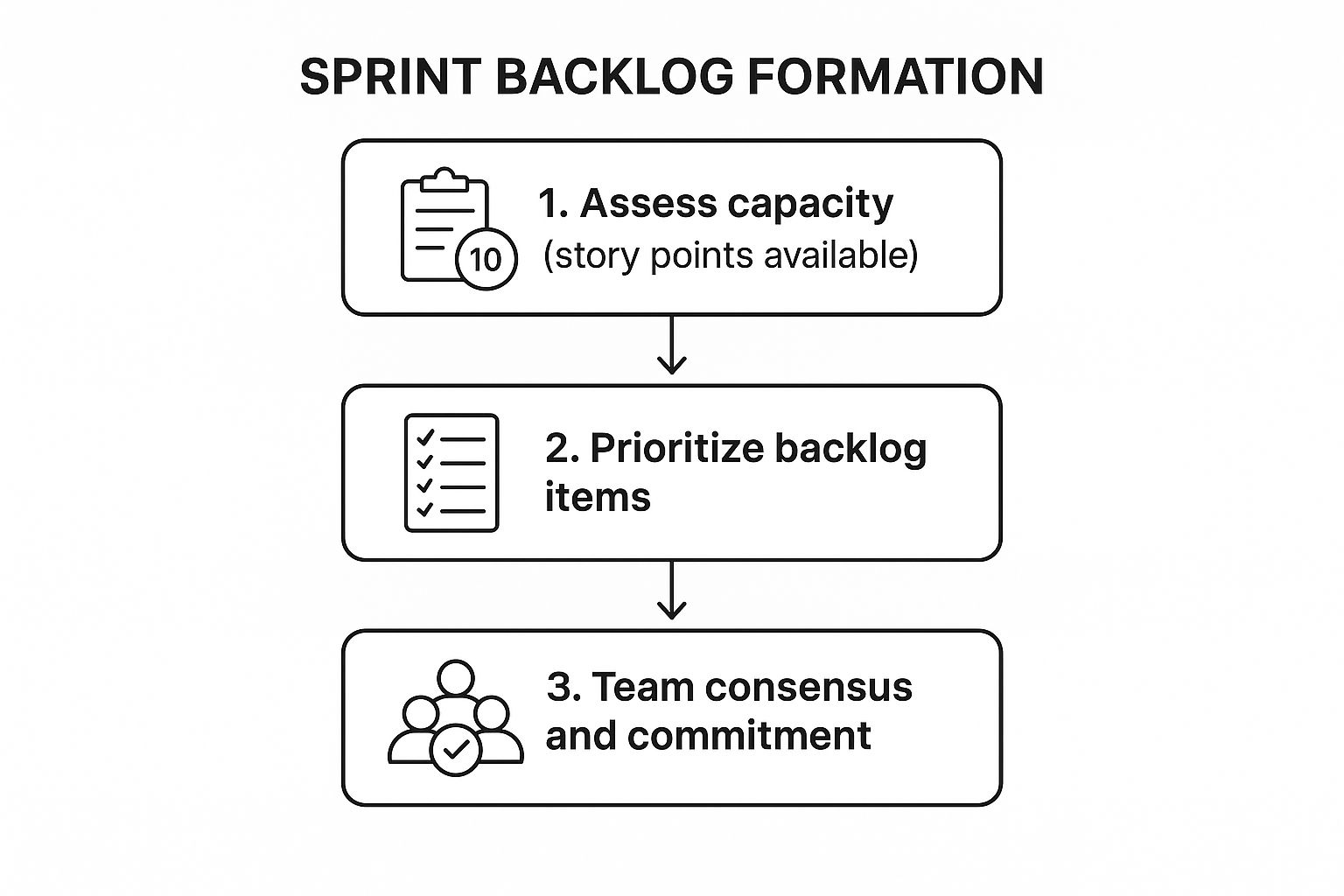 SPRINT BACKLOG FORMATION

10

1. Assess capacity
(story points available)

2. Prioritize backlog items

3. Team consensus and commitment