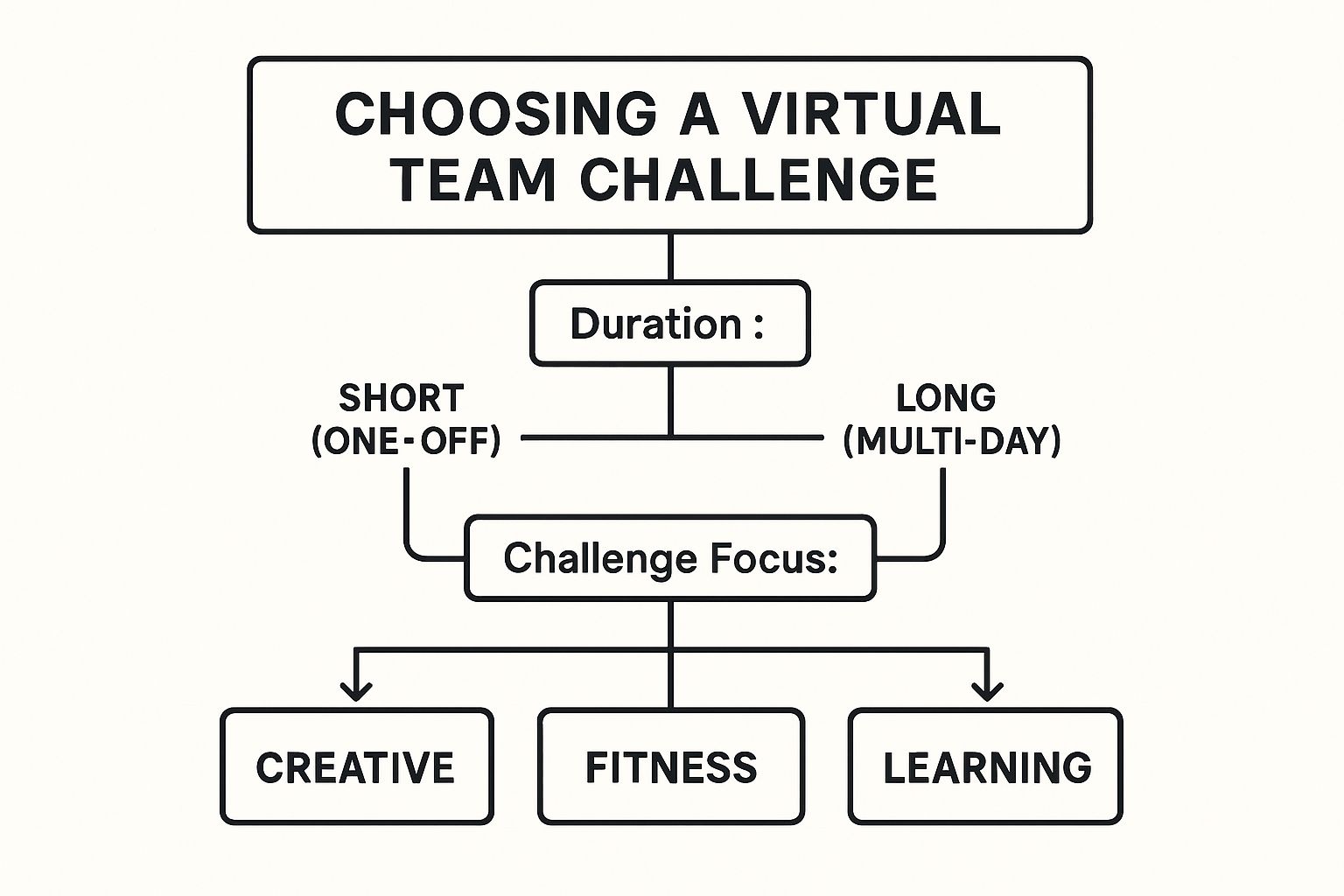 CHOOSING A VIRTUAL TEAM CHALLENGE

Duration :

SHORT (ONE-OFF)

LONG (MULTI-DAY)

Challenge Focus:

CREATIVE

FITNESS

LEARNING