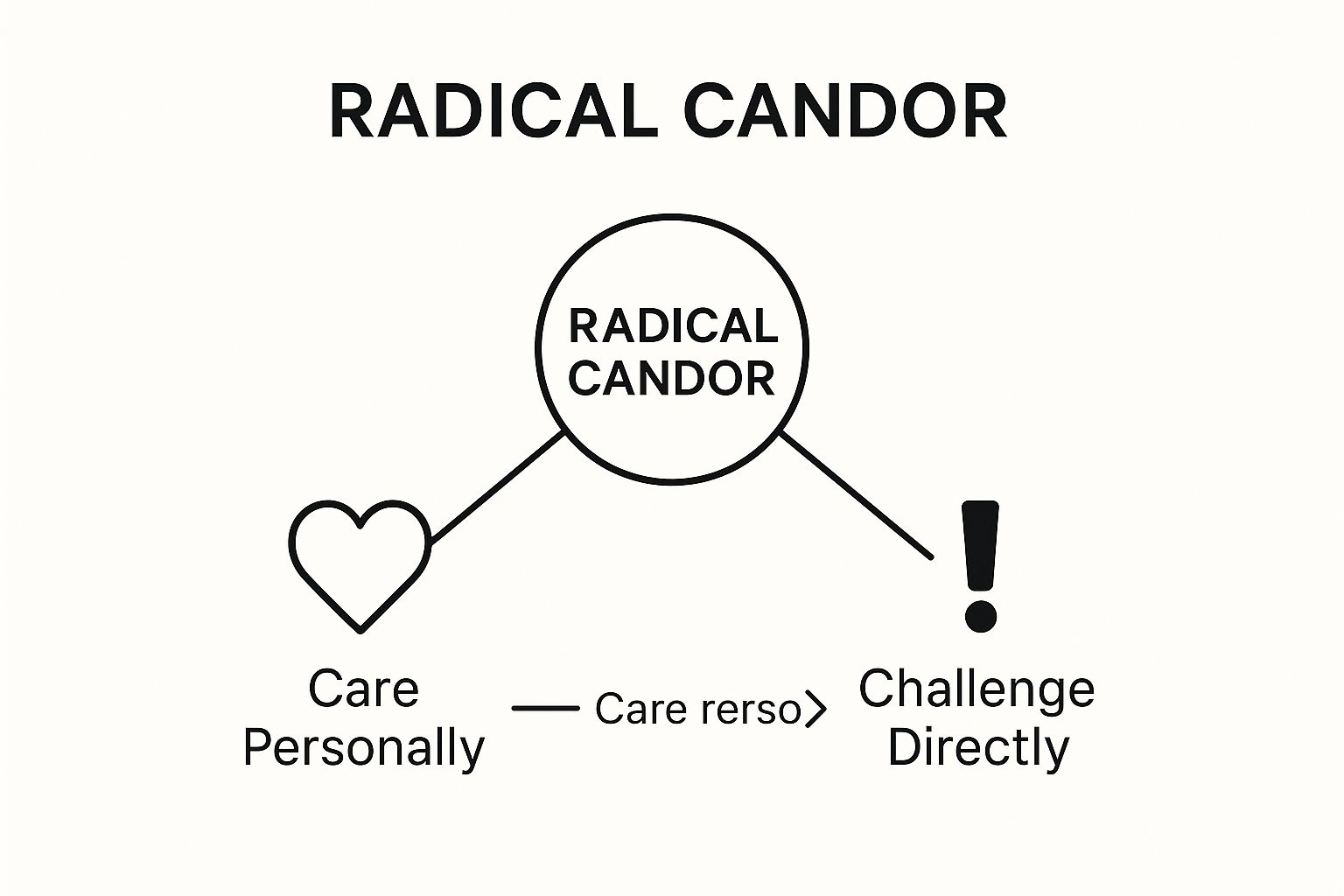 RADICAL CANDOR

RADICAL CANDOR

Care Personally

Care rerso

Challenge Directly