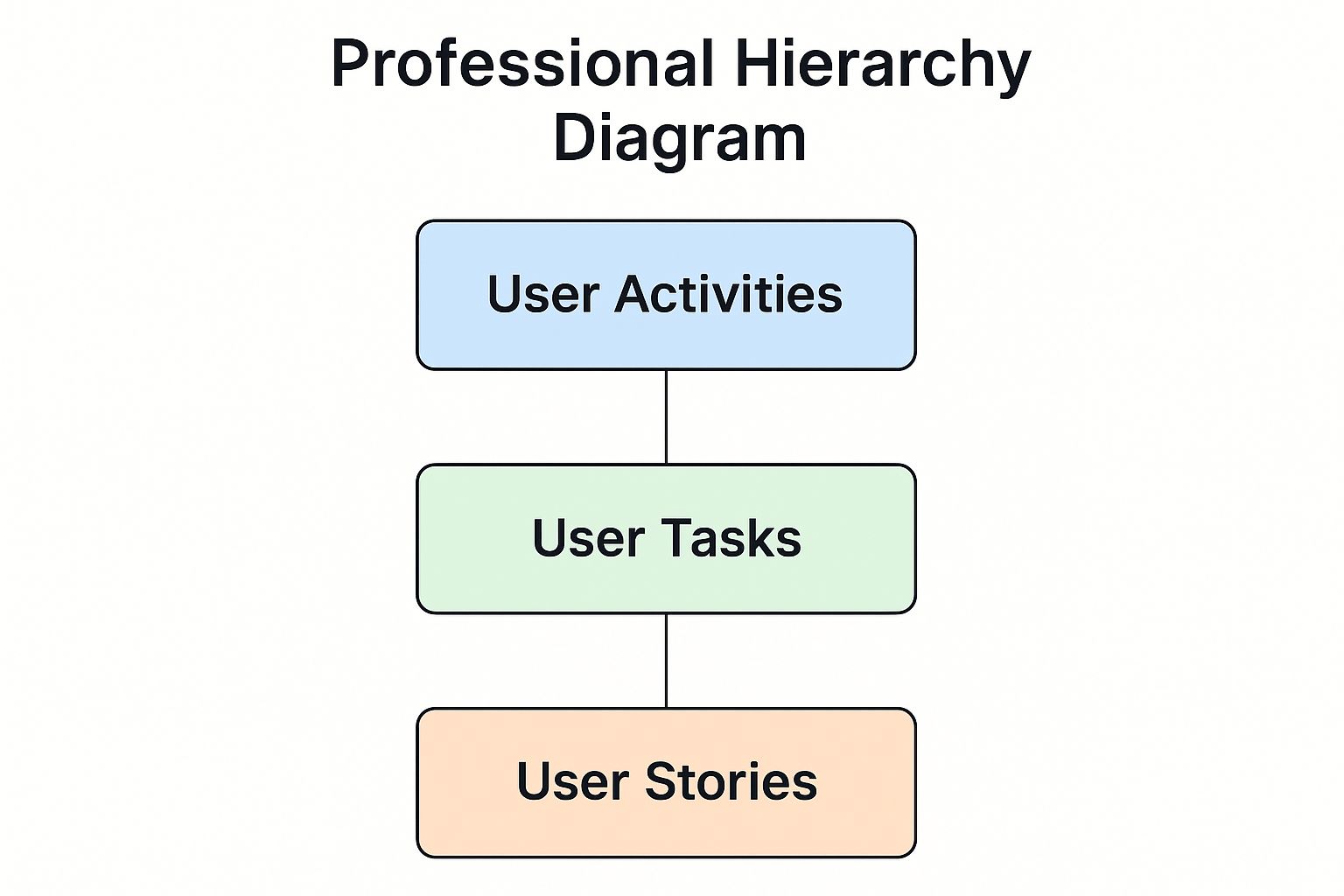 Professional Hierarchy Diagram

User Activities

User Tasks

User Stories