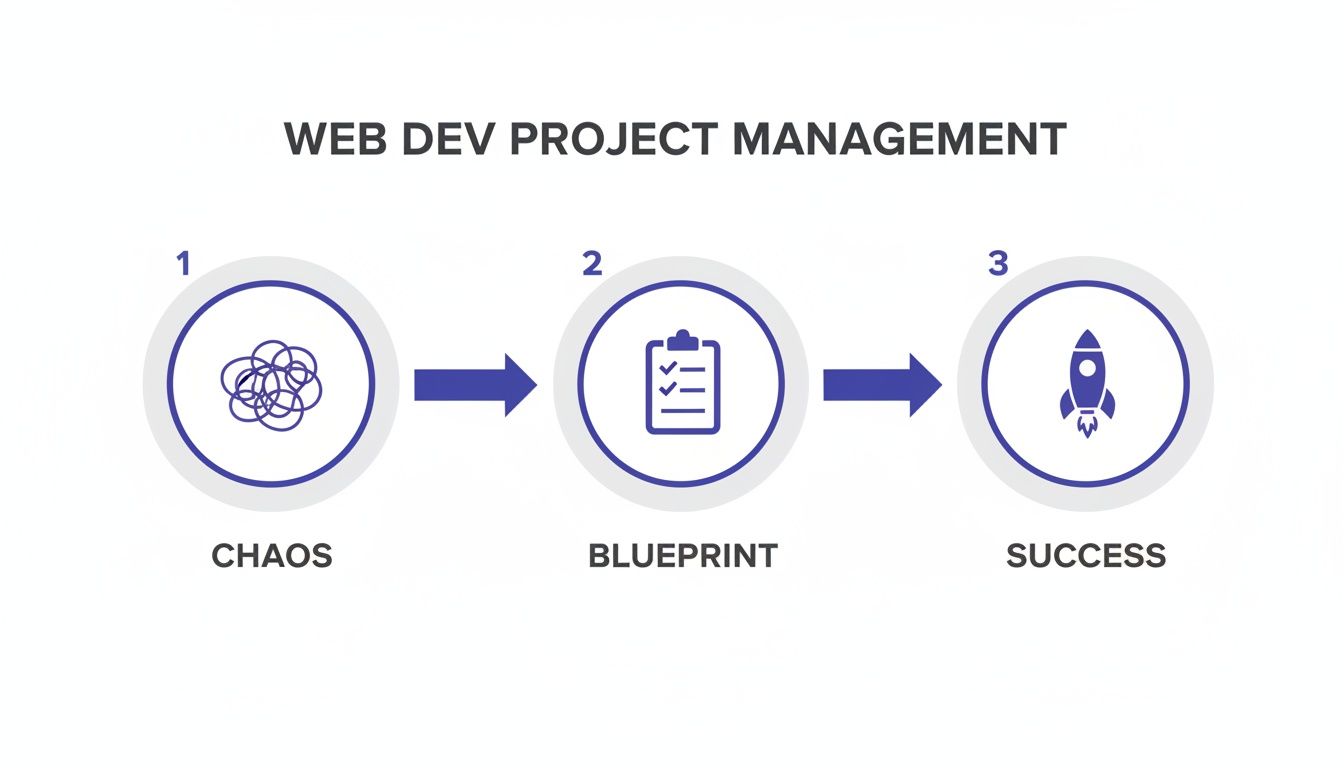 WEB DEV PROJECT MANAGEMENT

1

CHAOS

2

BLUEPRINT

3

SUCCESS