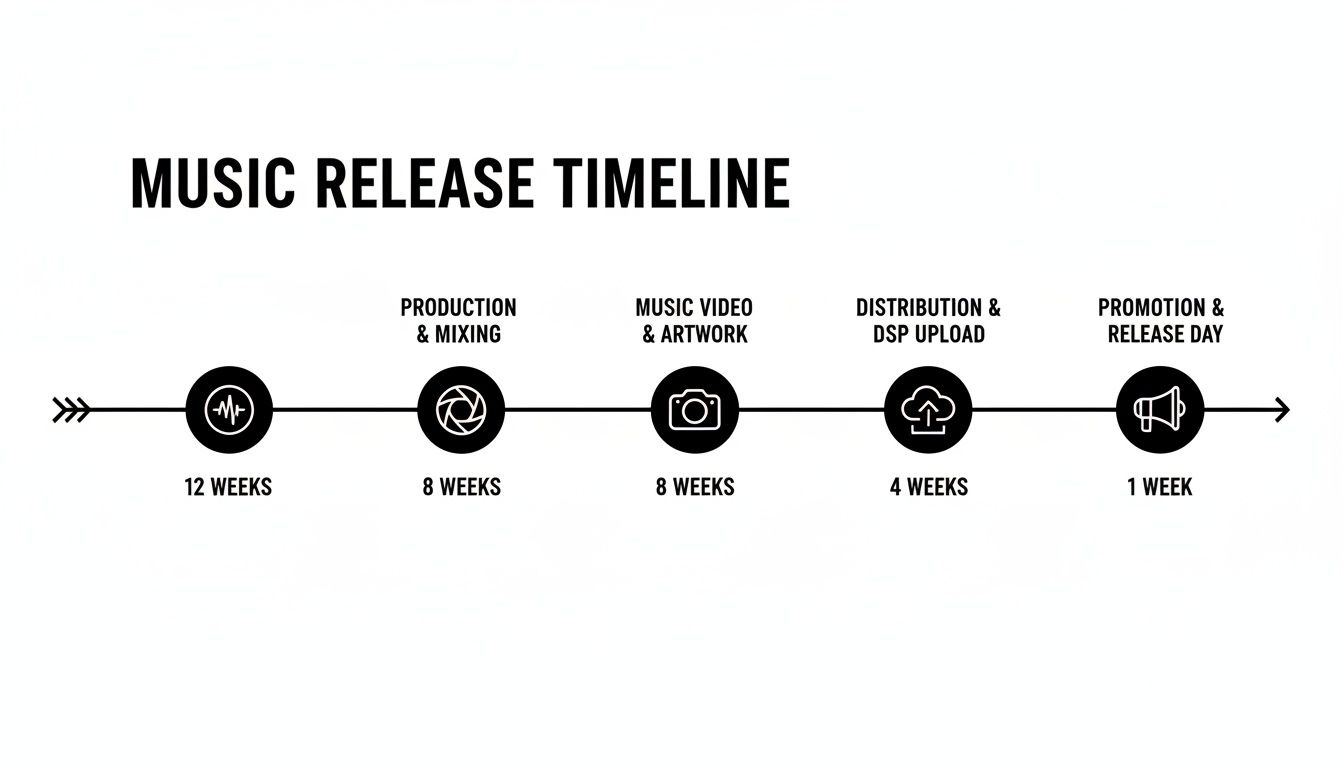 MUSIC RELEASE TIMELINE

PRODUCTION & MIXING

MUSIC VIDEO & ARTWORK

DISTRIBUTION & DSP UPLOAD

PROMOTION & RELEASE DAY

12 WEEKS

8 WEEKS

8 WEEKS

4 WEEKS

1 WEEK