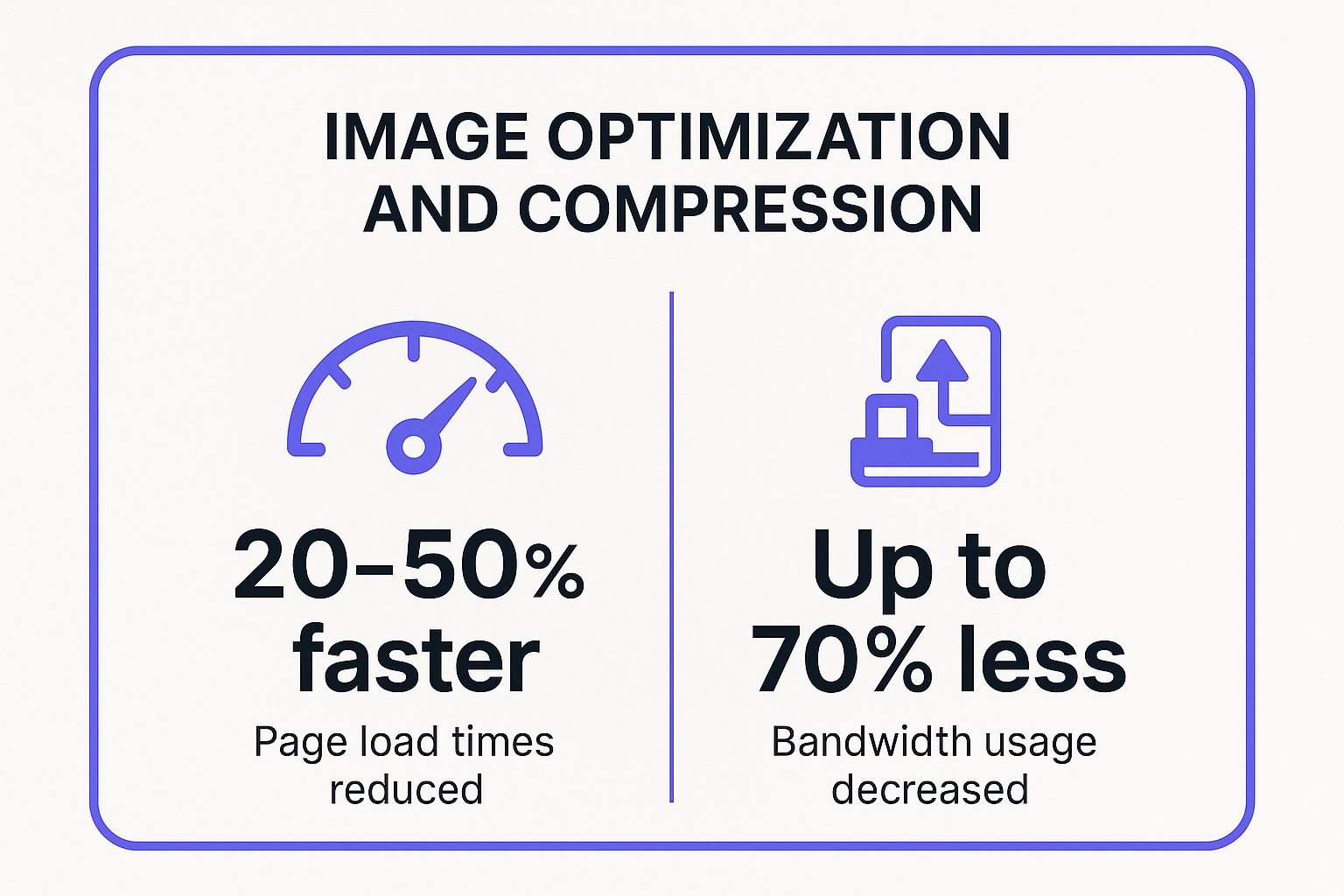 IMAGE OPTIMIZATION AND COMPRESSION

20–50% faster

Page load times reduced

Up to 70% less

Bandwidth usage decreased