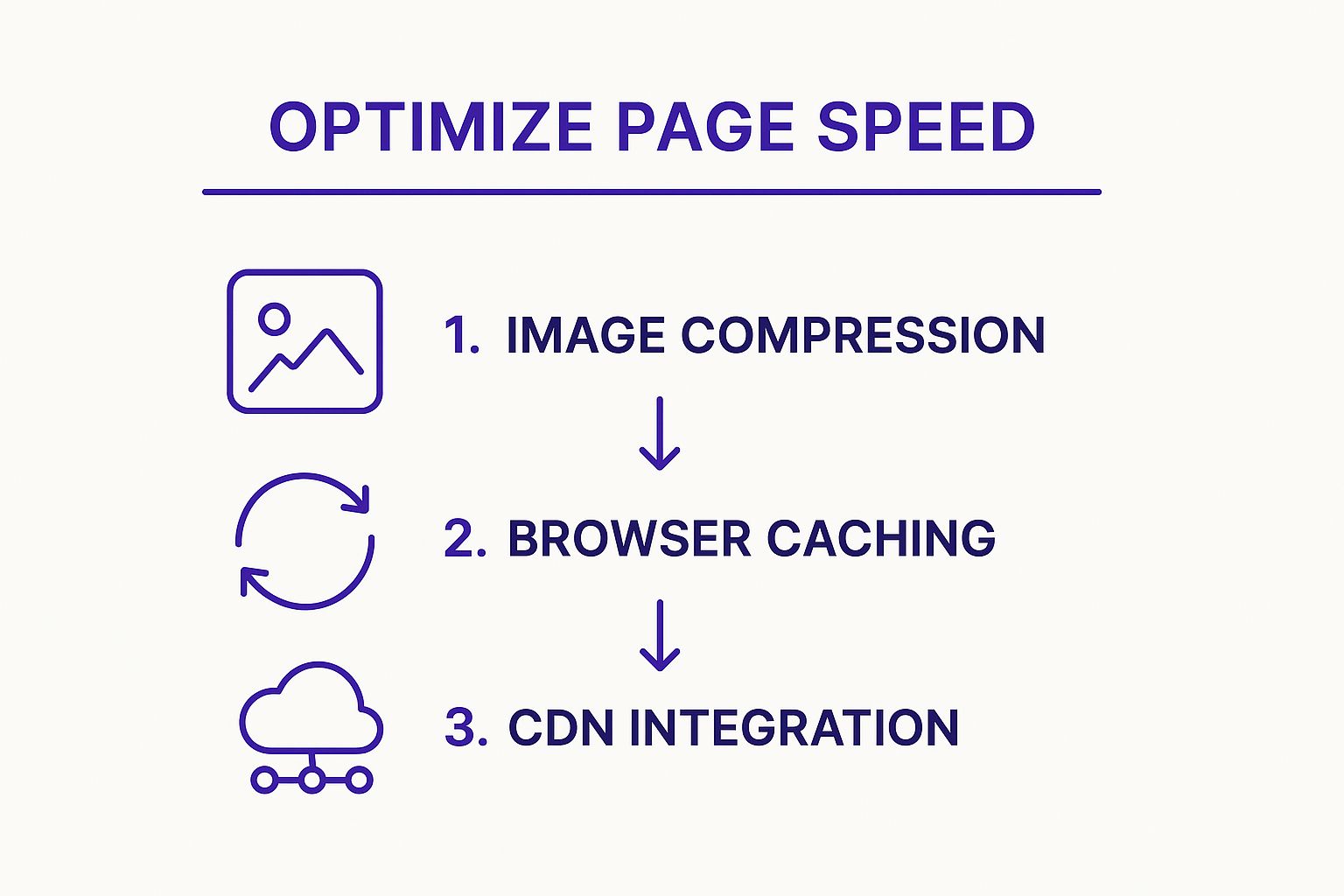 OPTIMIZE PAGE SPEED

1. IMAGE COMPRESSION

2. BROWSER CACHING

3. CDN INTEGRATION