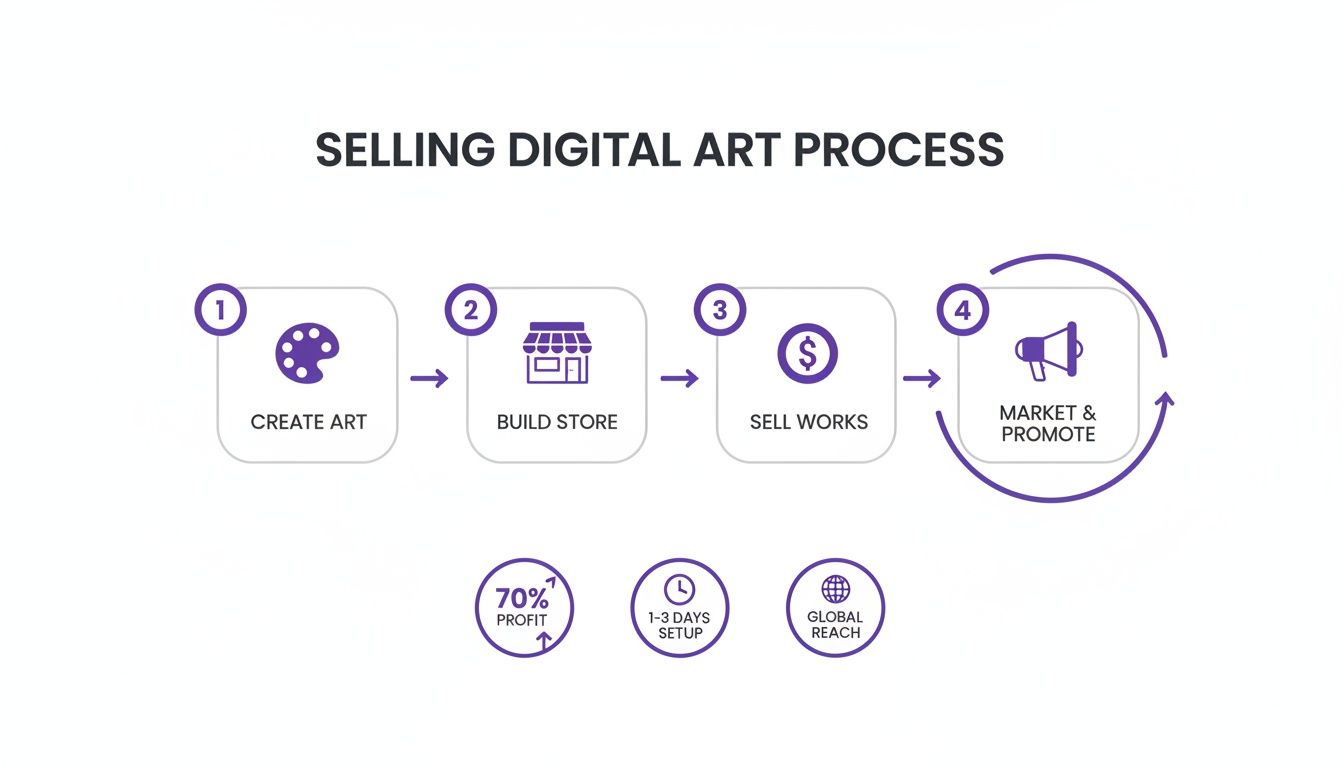 SELLING DIGITAL ART PROCESS

1
CREATE ART

2
BUILD STORE

3
SELL WORKS

4
MARKET & PROMOTE

70%
PROFIT

1-3 DAYS
SETUP

GLOBAL
REACH