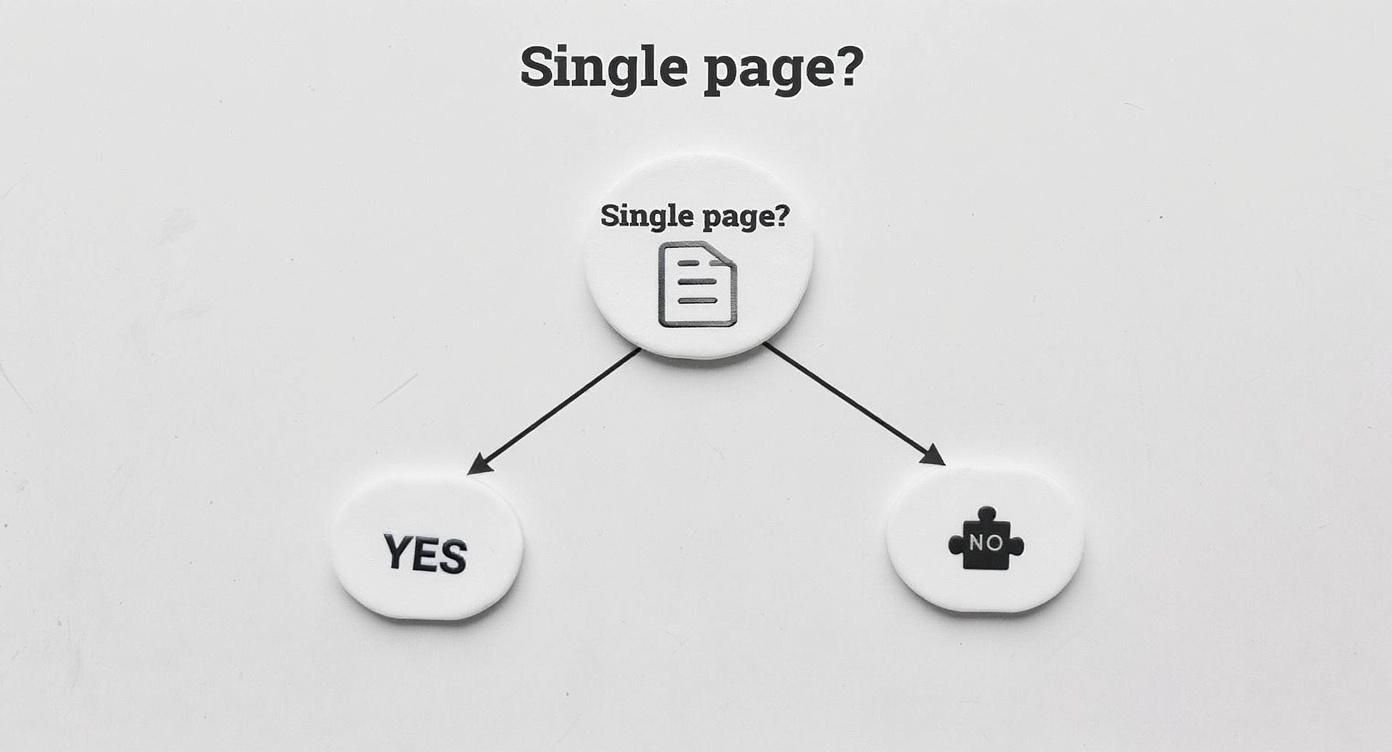 Single page?

Single page?

YES

NO