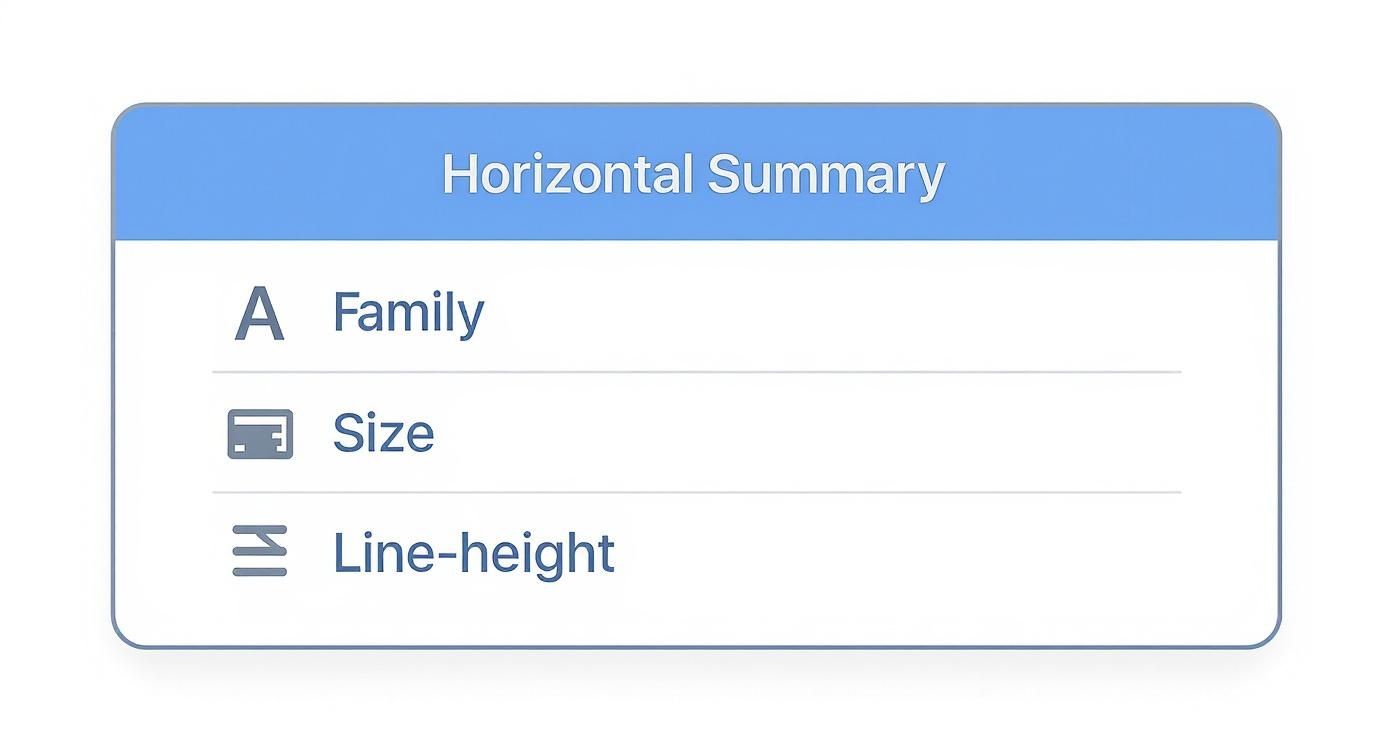 Horizontal Summary

A Family

Size

Line-height