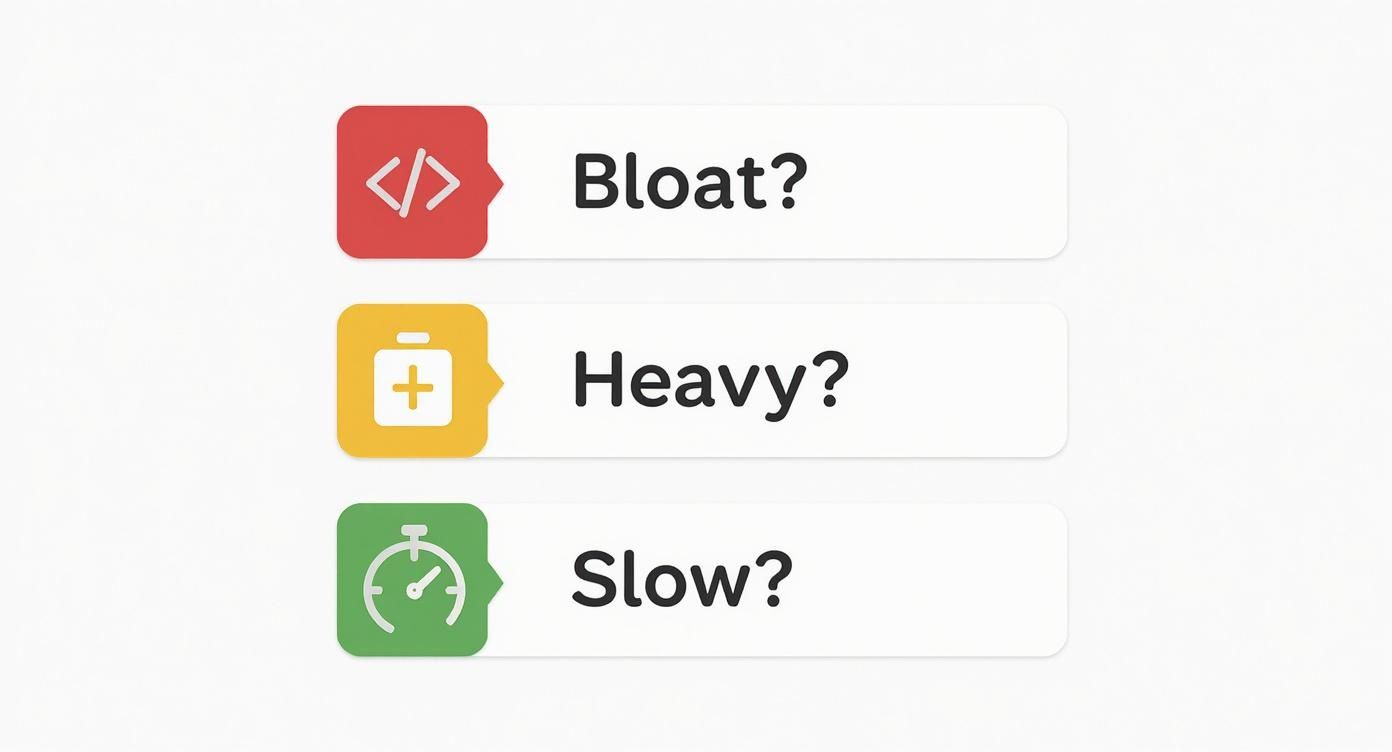 Bloat?

Heavy?

Slow?