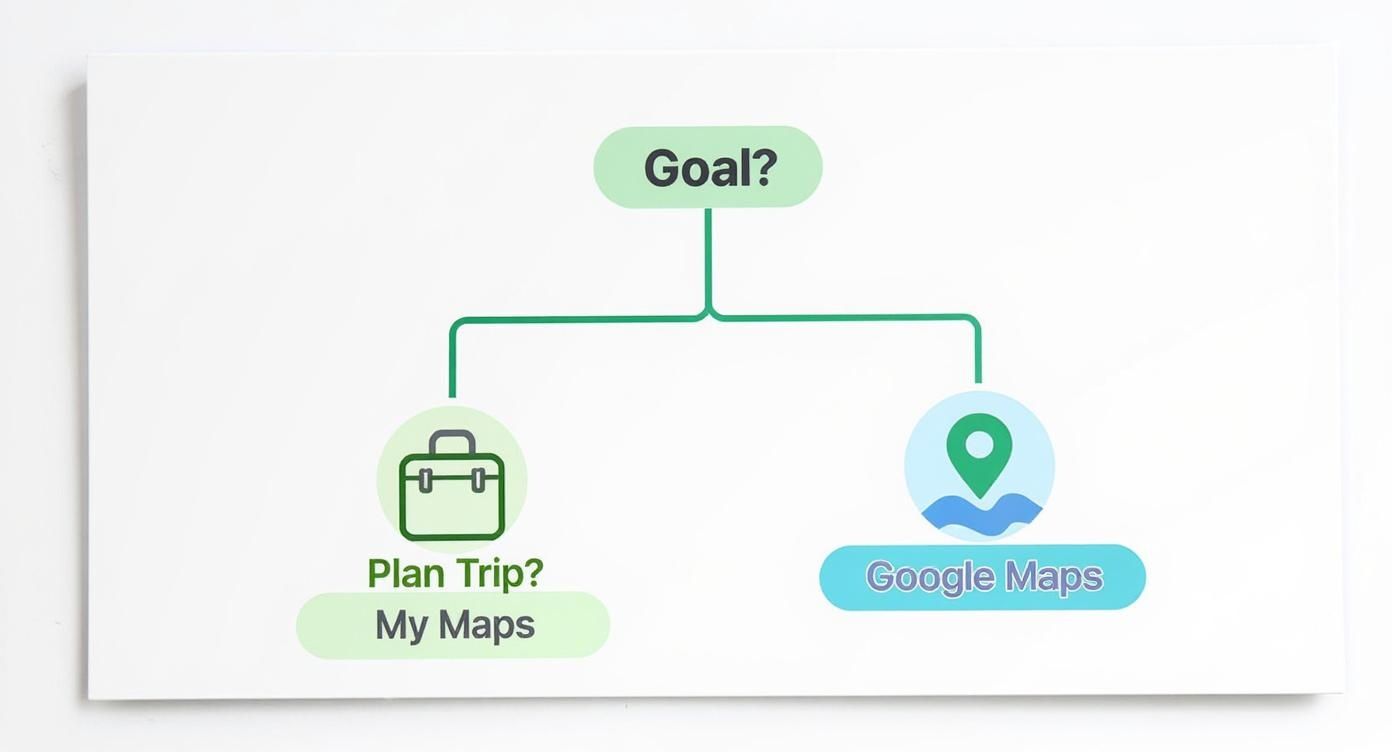 Goal?

Plan Trip?
My Maps

Google Maps