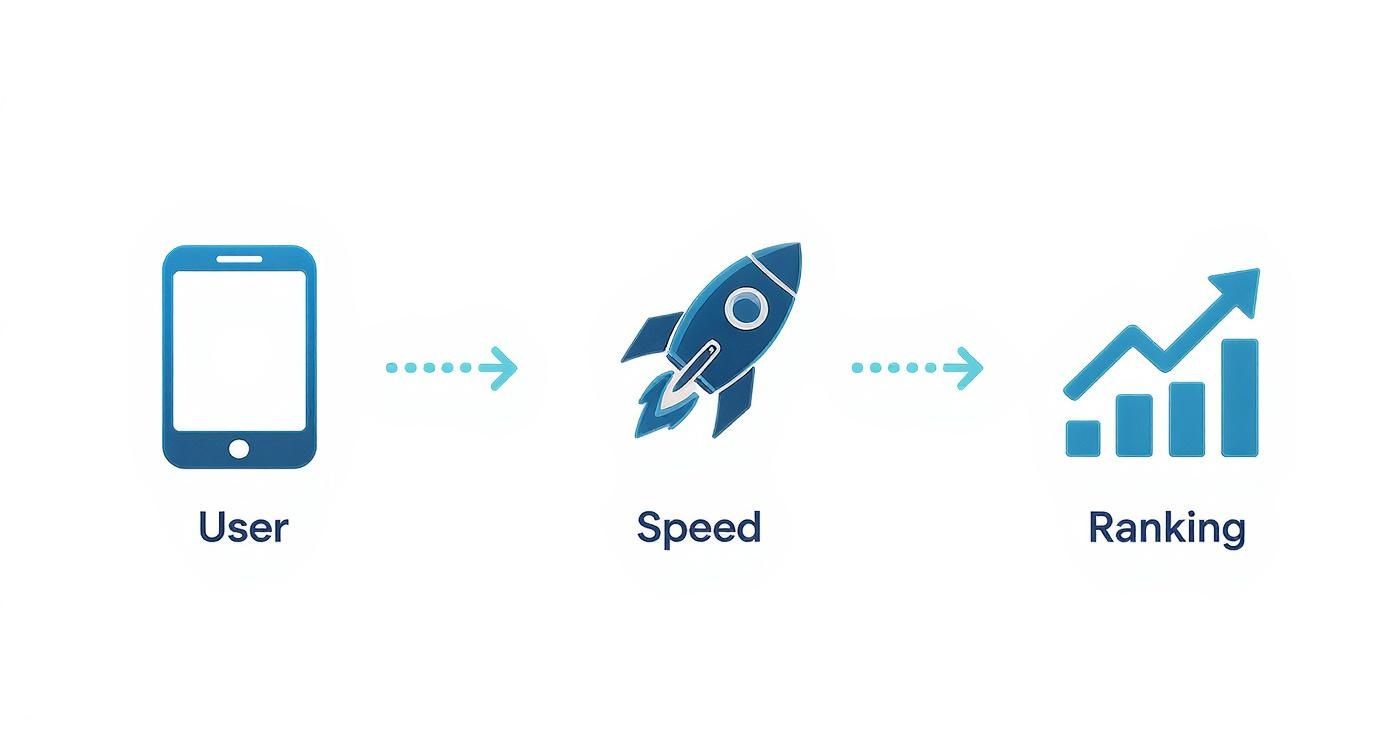 User

Speed

Ranking