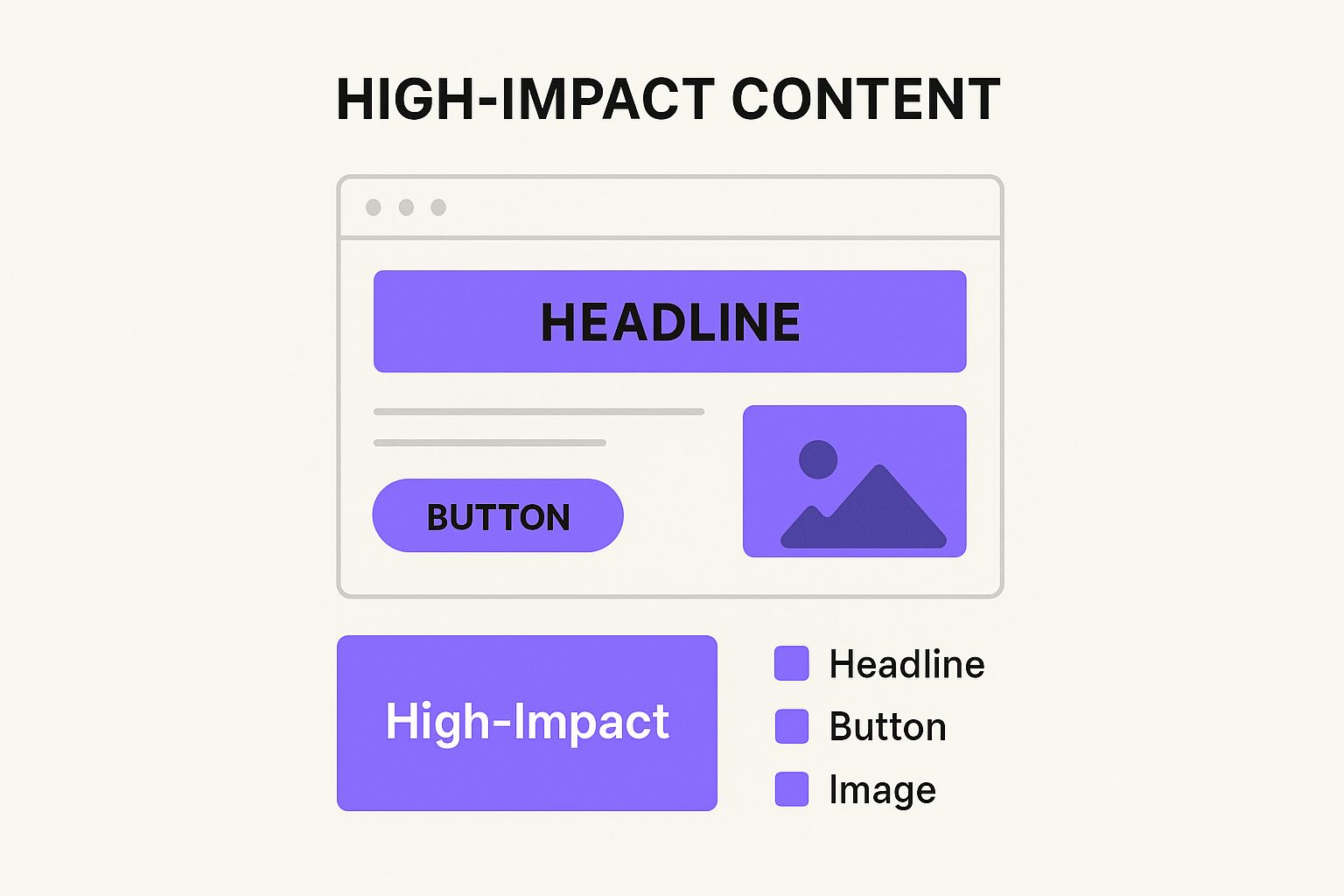 HIGH-IMPACT CONTENT

HEADLINE

BUTTON

High-Impact

Headline
Button
Image