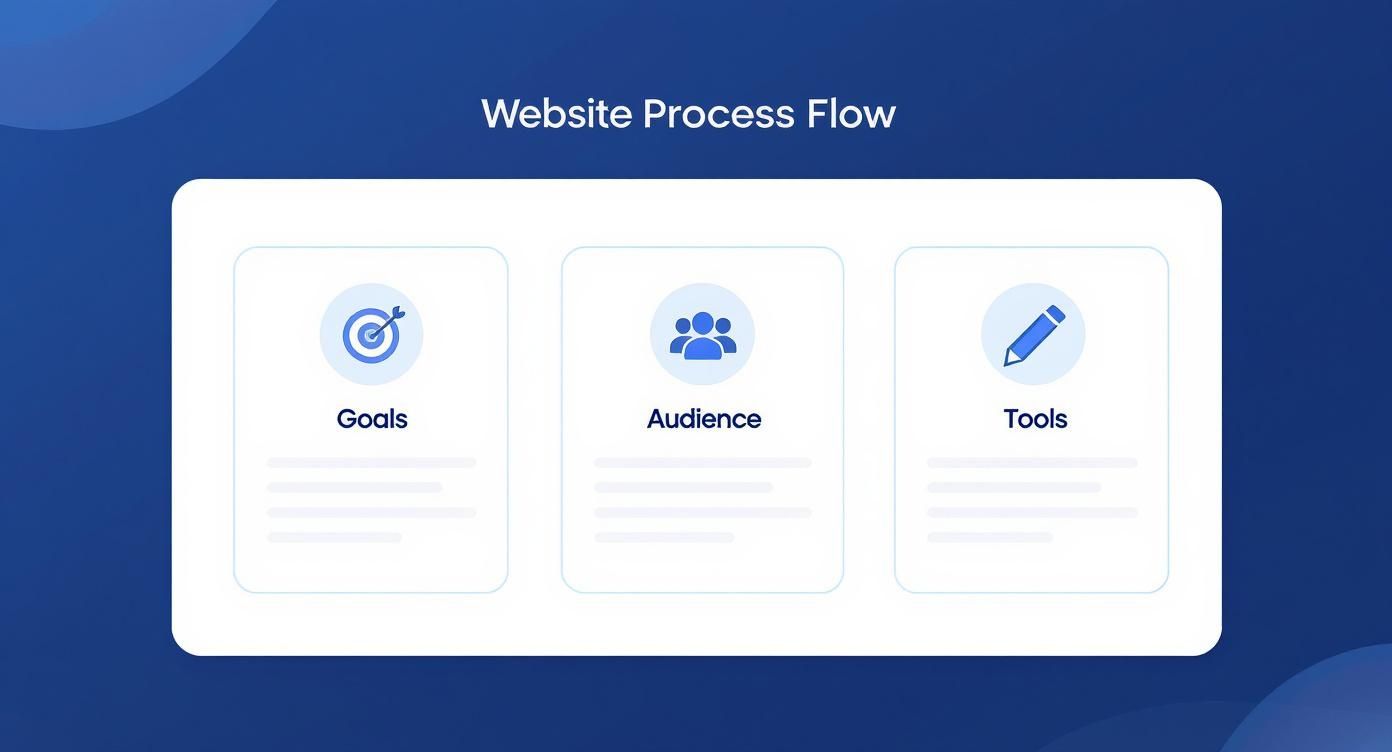 Website Process Flow

Goals

Audience

Tools