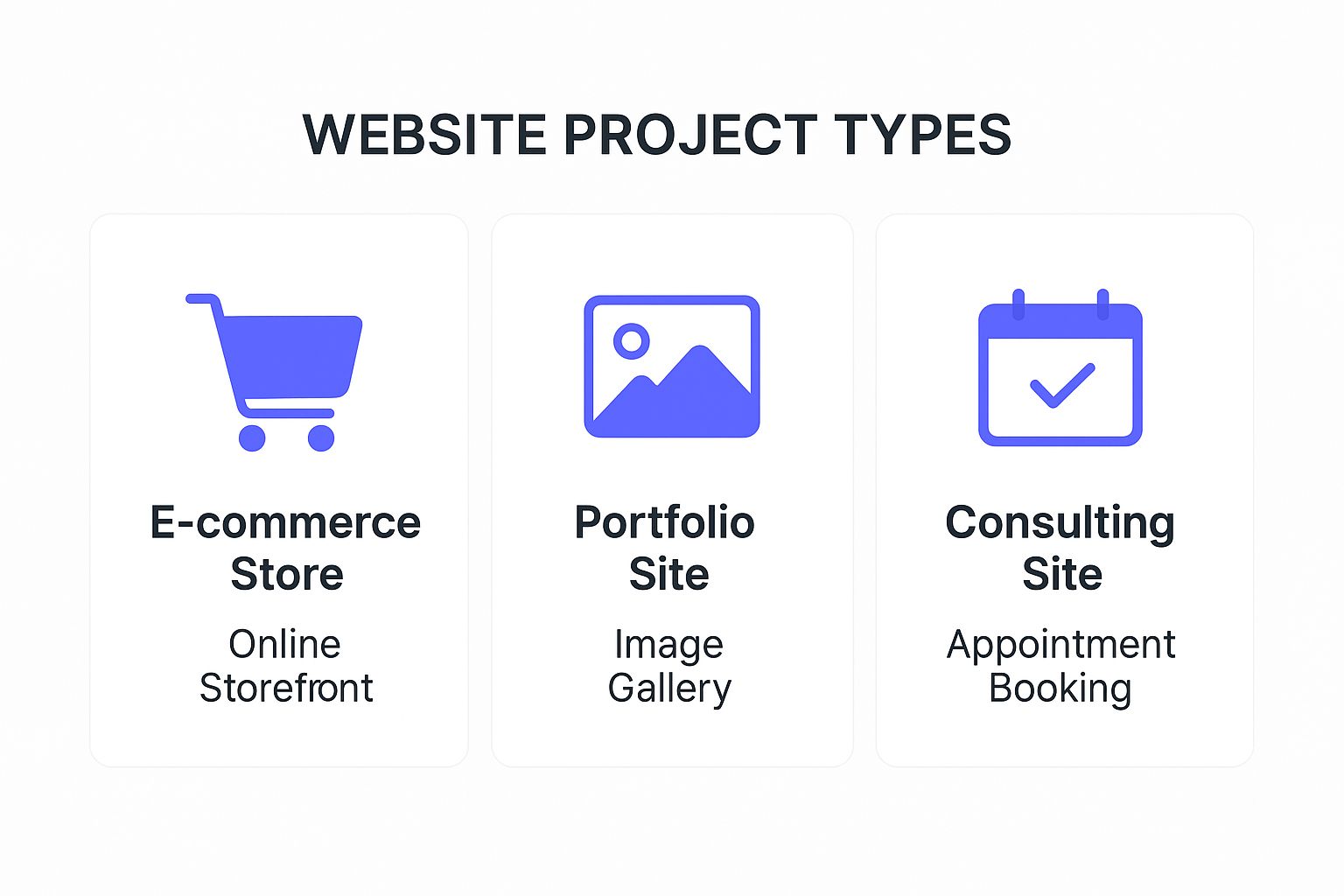 WEBSITE PROJECT TYPES

E-commerce Store

Online Storefront

Portfolio Site

Image Gallery

Consulting Site

Appointment Booking