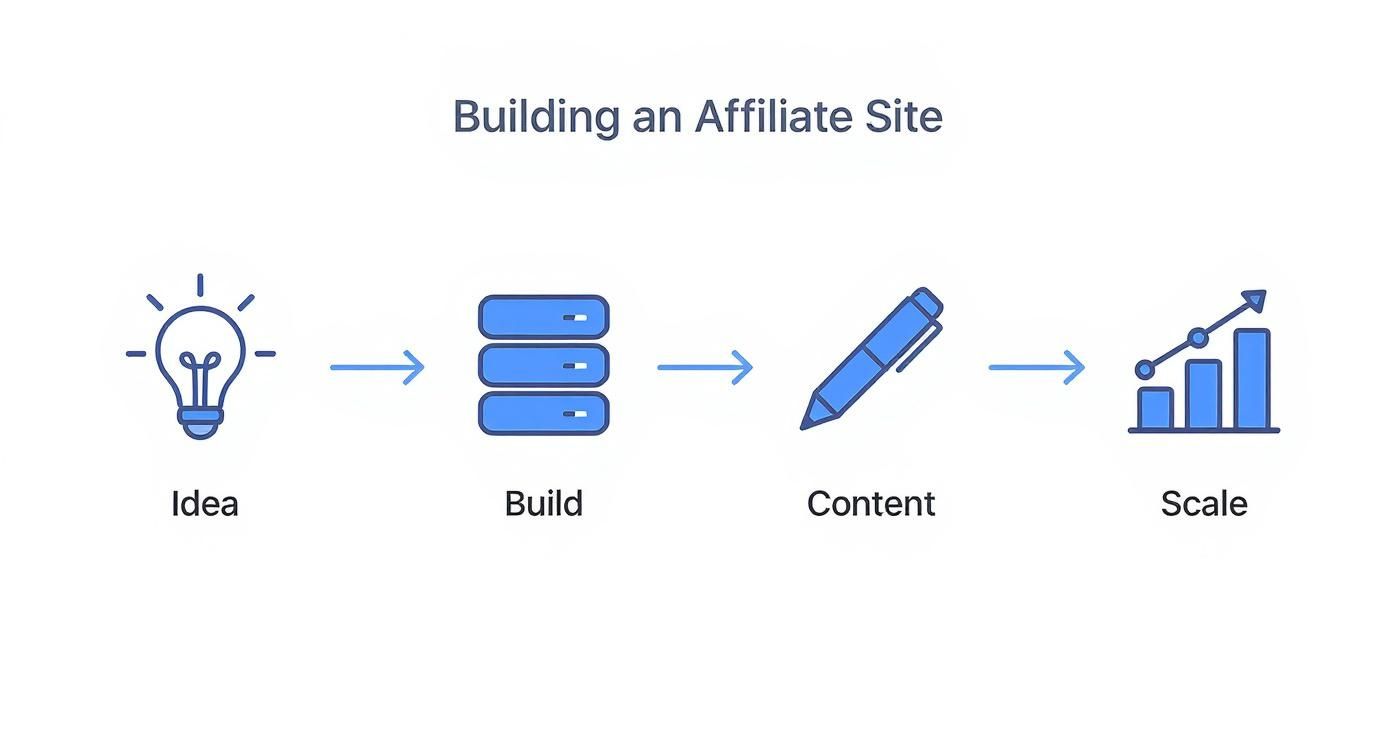 Building an Affiliate Site

Idea

Build

Content

Scale