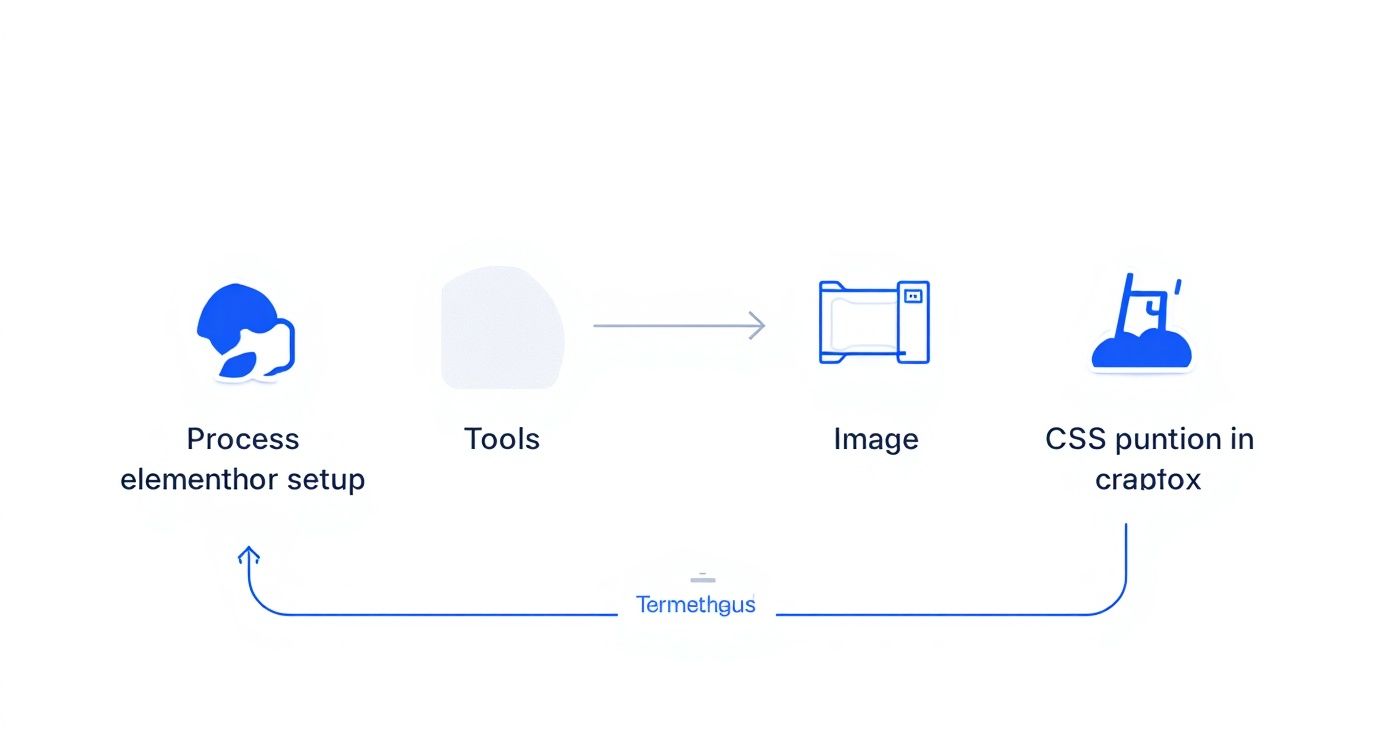 Process elementhor setup

Tools

Image

CSS puntion in craptox

Termethgus