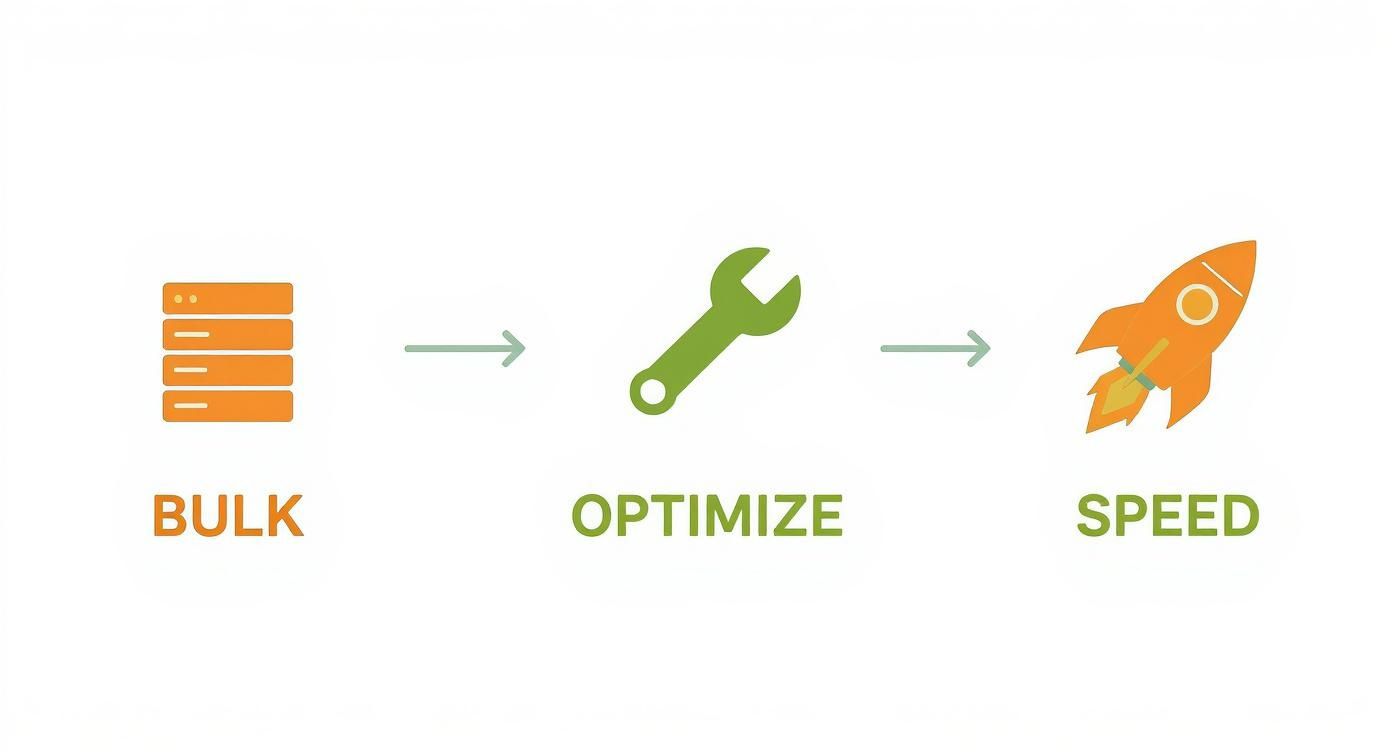 BULK

OPTIMIZE

SPEED