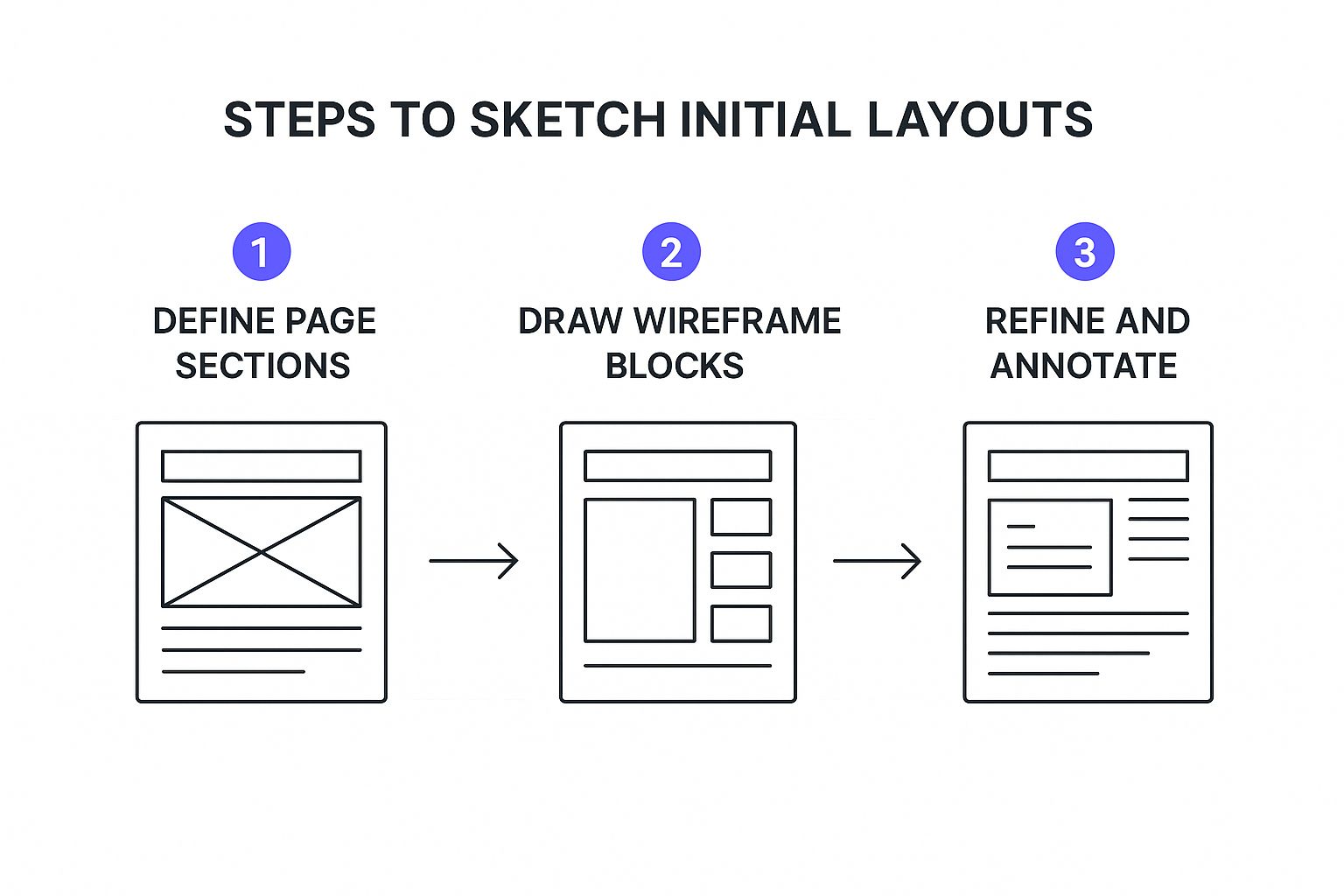 STEPS TO SKETCH INITIAL LAYOUTS

1
DEFINE PAGE SECTIONS

2
DRAW WIREFRAME BLOCKS

3
REFINE AND ANNOTATE