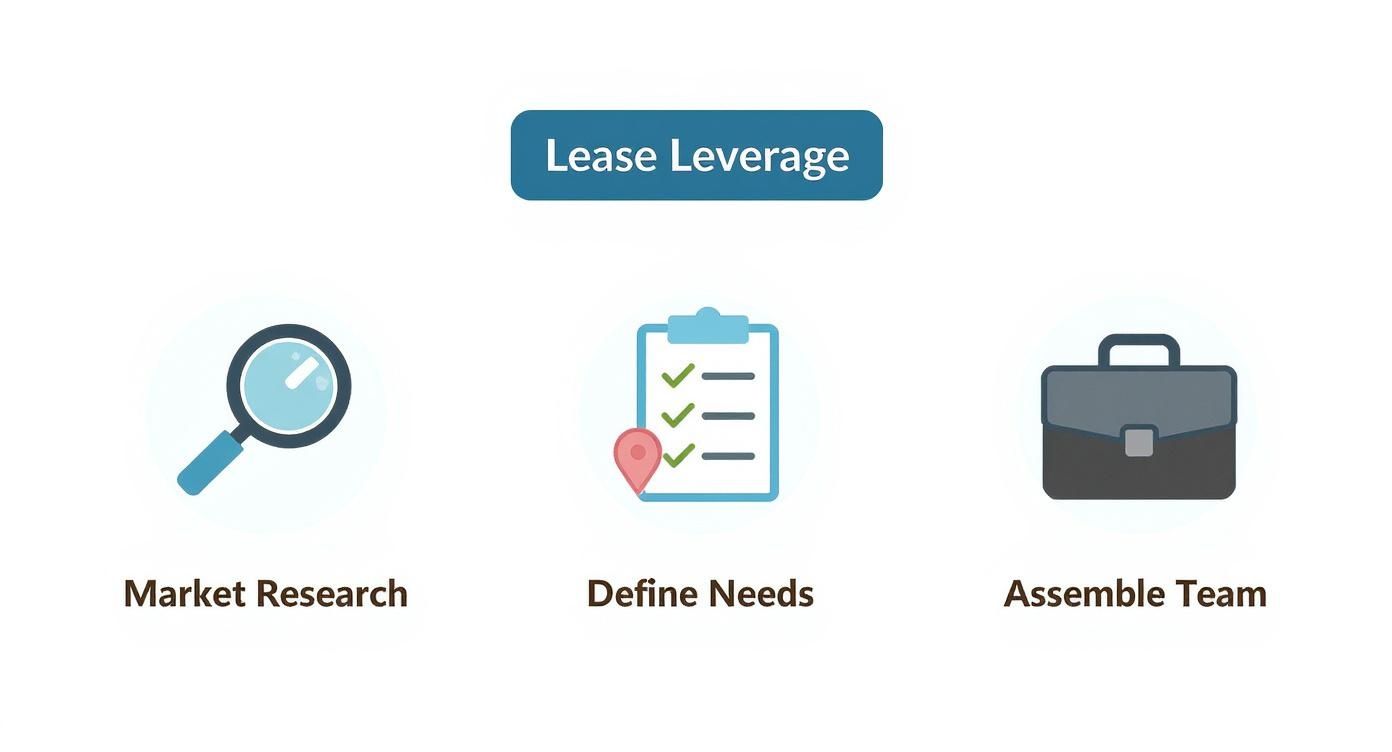 Lease Leverage

Market Research

Define Needs

Assemble Team