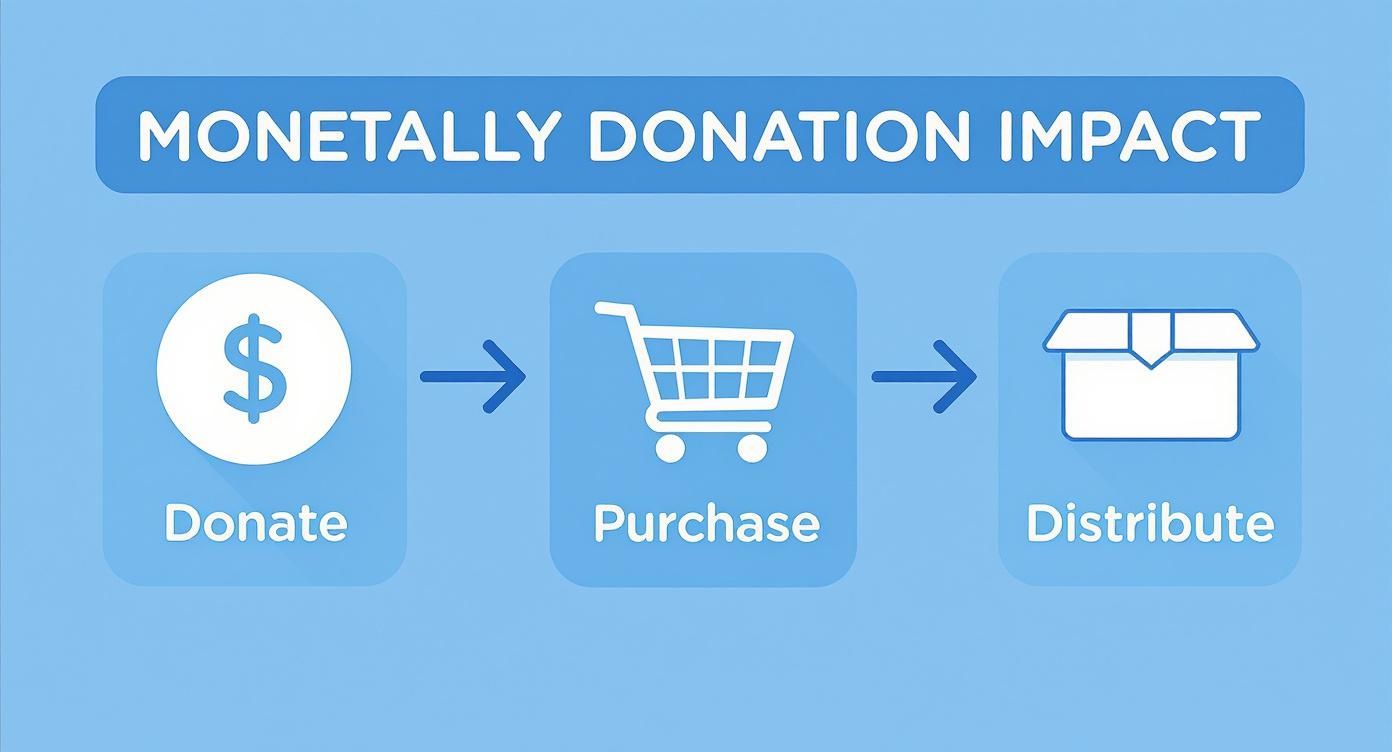 MONETALLY DONATION IMPACT

$

Donate

Purchase

Distribute