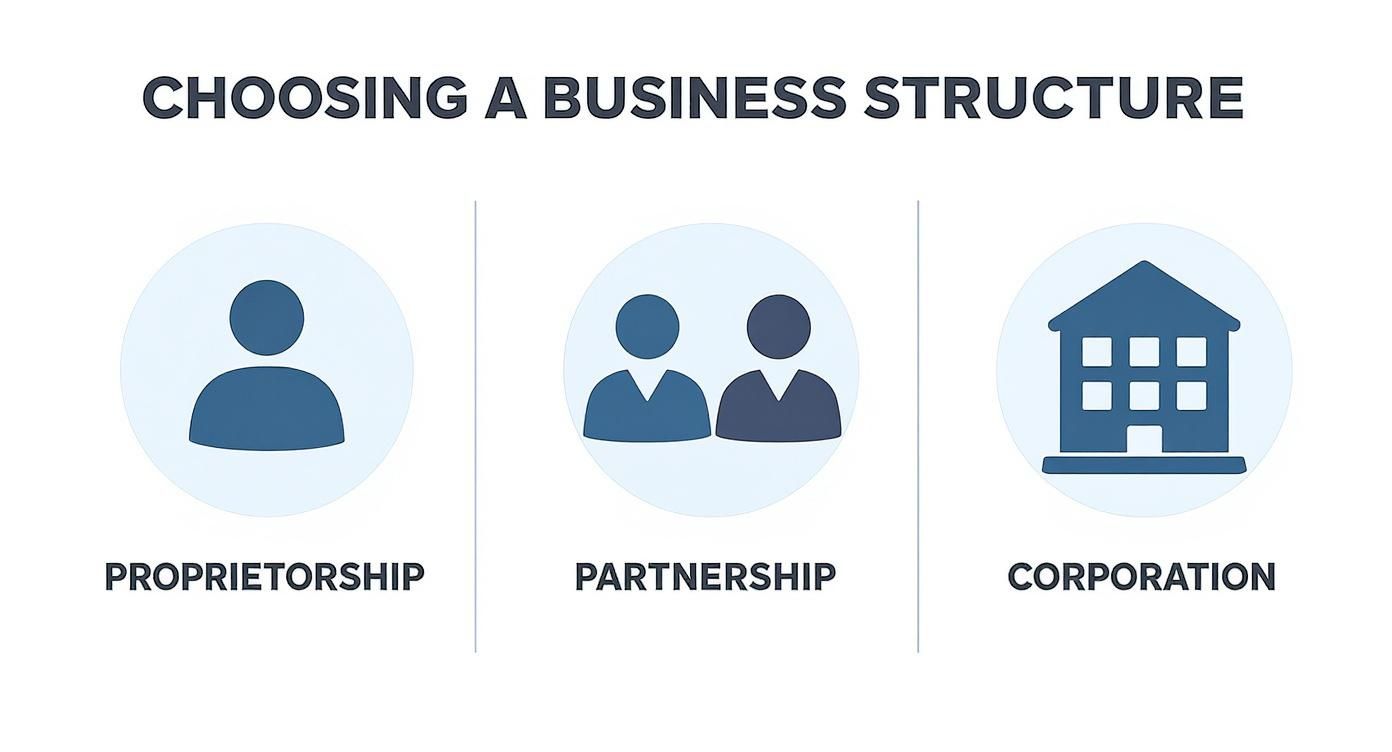 CHOOSING A BUSINESS STRUCTURE

PROPRIETORSHIP

PARTNERSHIP

CORPORATION