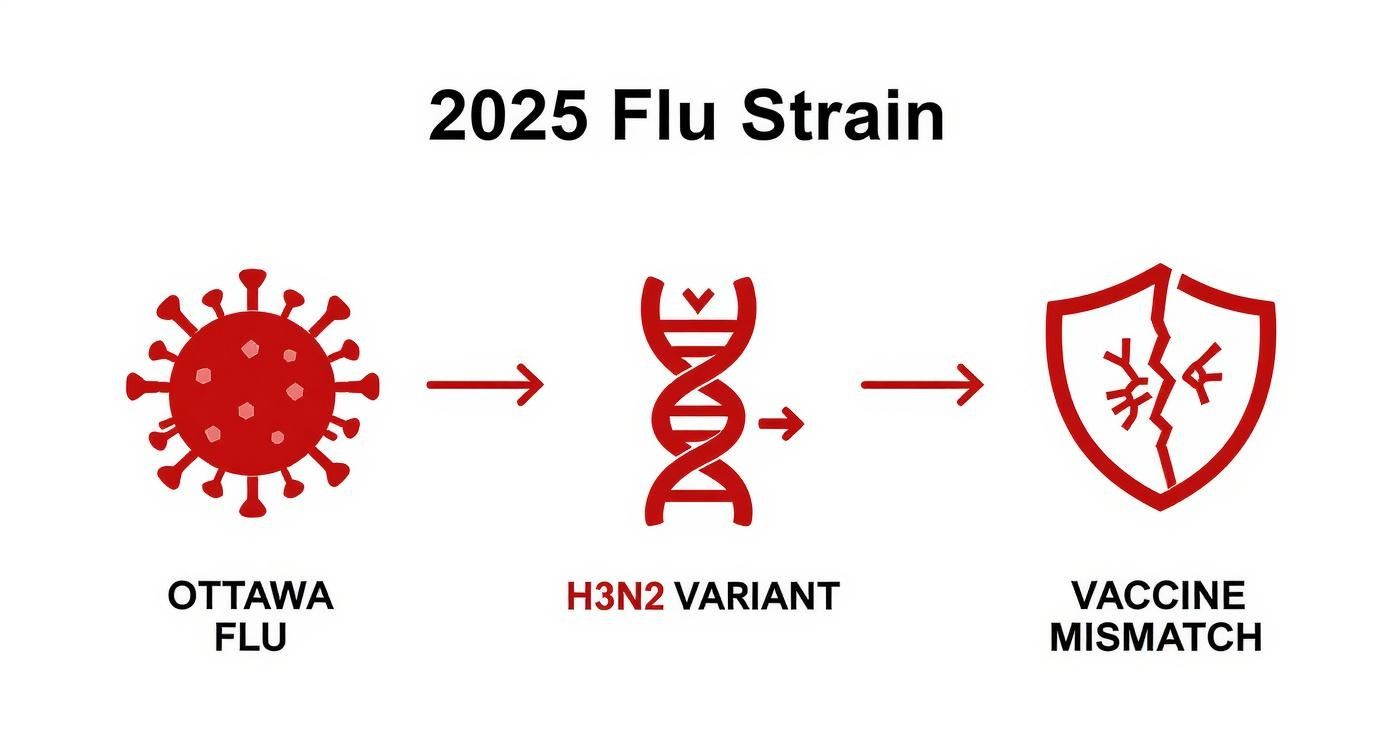 2025 Flu Strain

OTTAWA FLU

H3N2 VARIANT

VACCINE MISMATCH