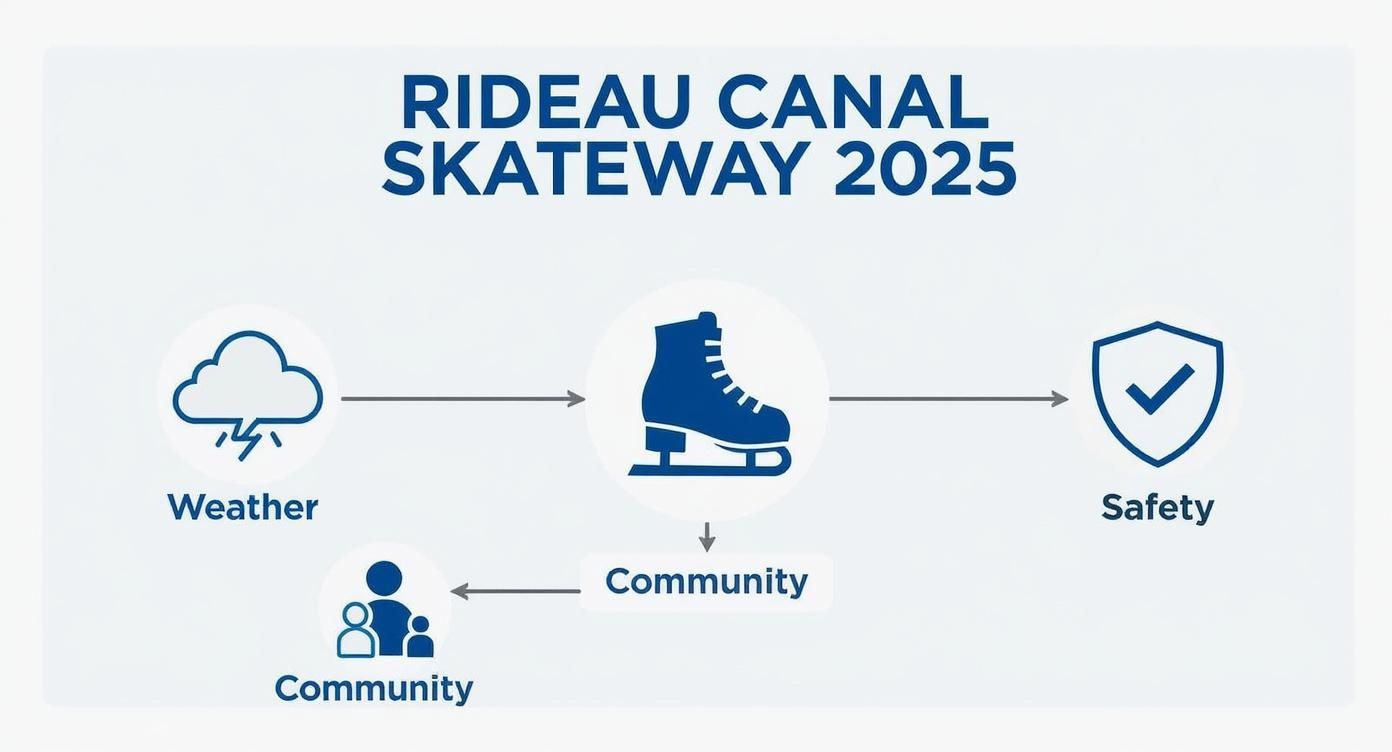 RIDEAU CANAL SKATEWAY 2025

Weather

Safety

Community

Community