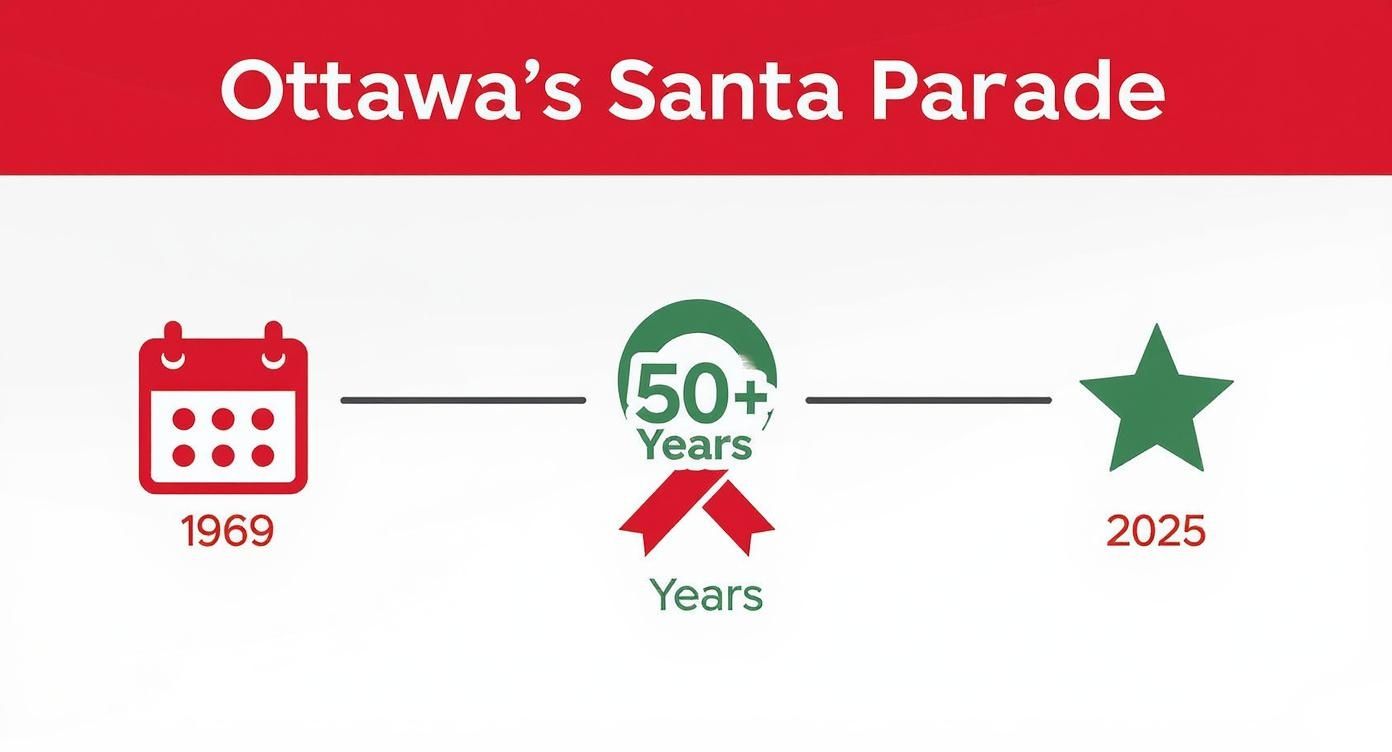 Ottawa's Santa Parade

1969

50+ Years

Years

2025