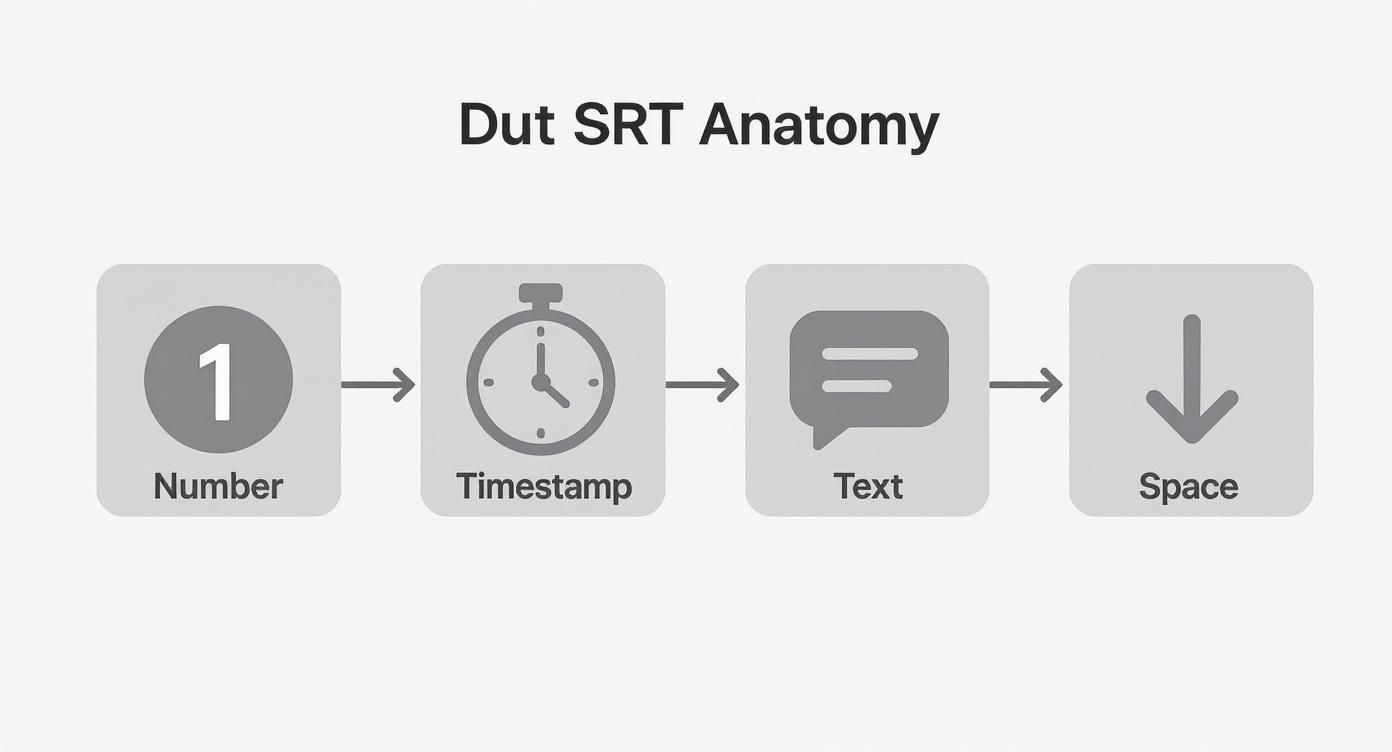 Dut SRT Anatomy

1

Number

Timestamp

Text

Space