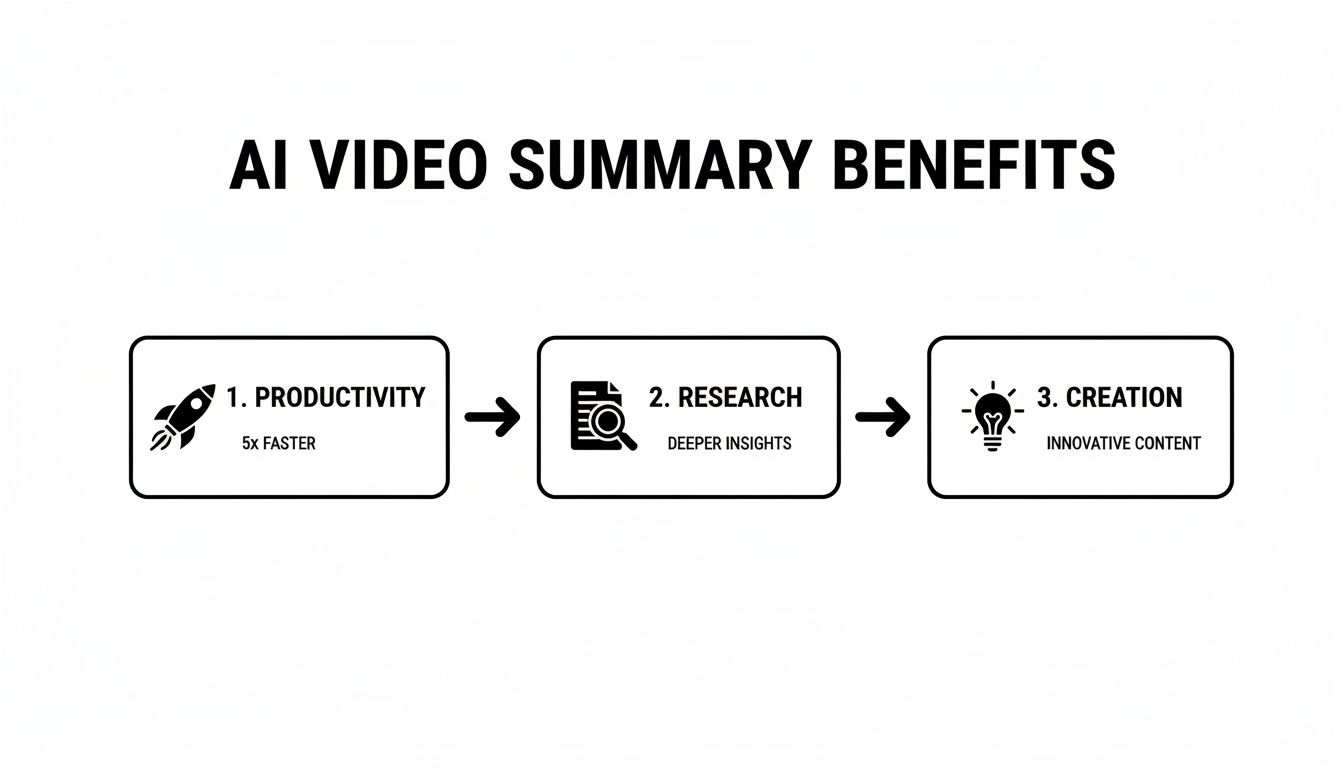 AI VIDEO SUMMARY BENEFITS

1. PRODUCTIVITY
5x FASTER

2. RESEARCH
DEEPER INSIGHTS

3. CREATION
INNOVATIVE CONTENT