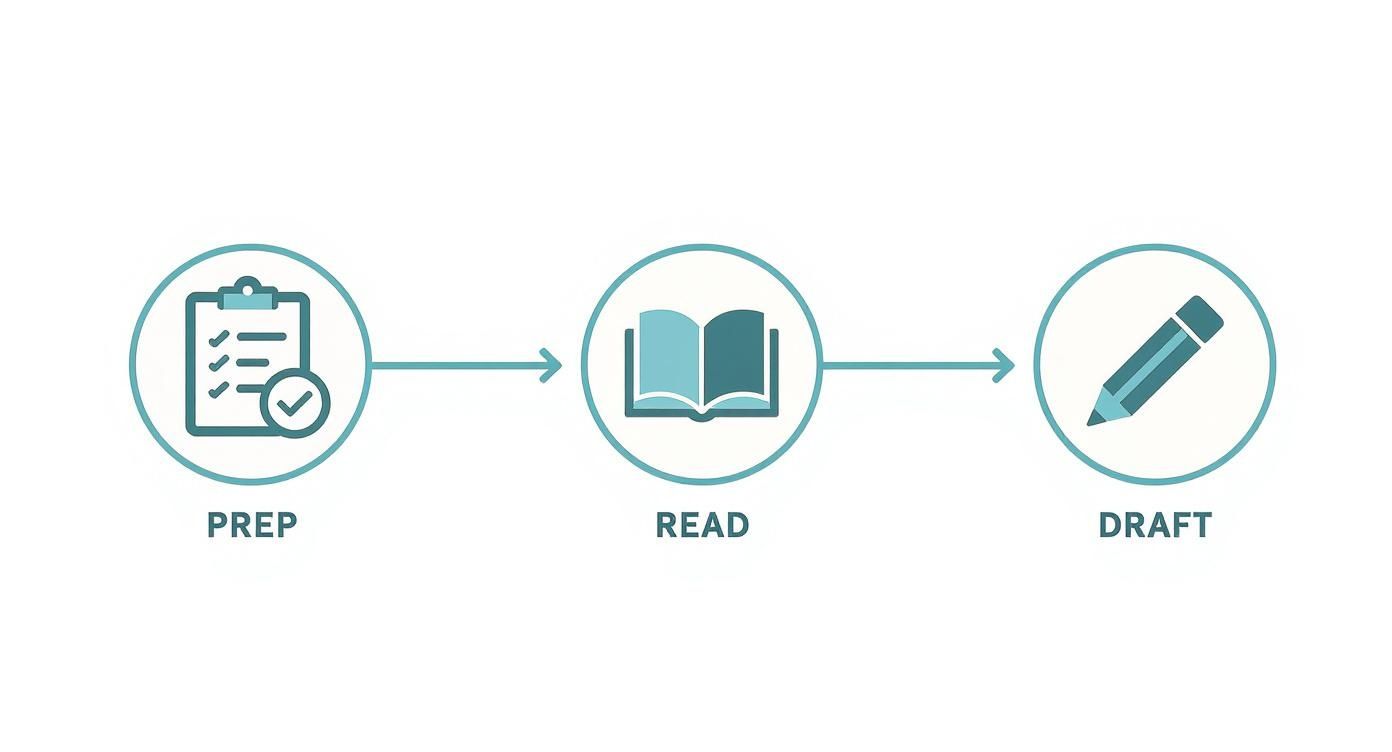 PREP

READ

DRAFT