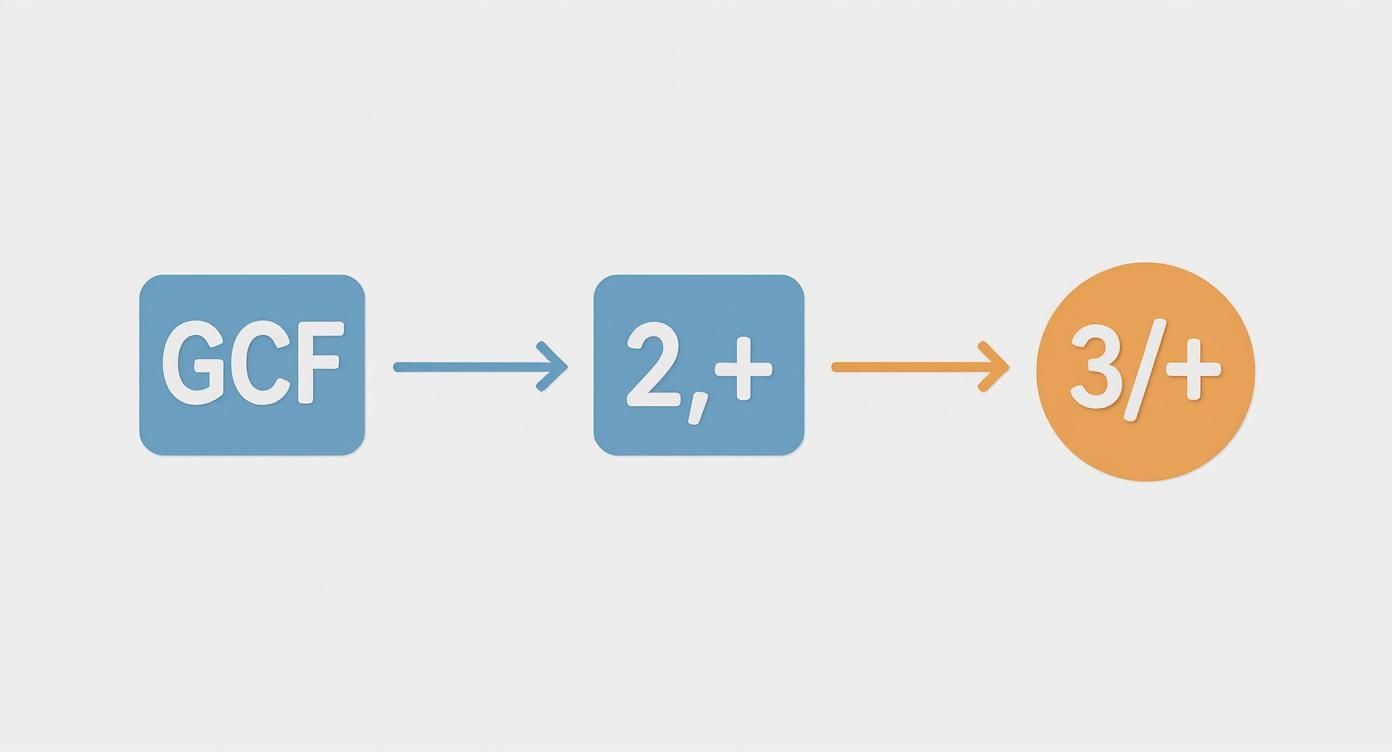 GCF

2,+

3/+