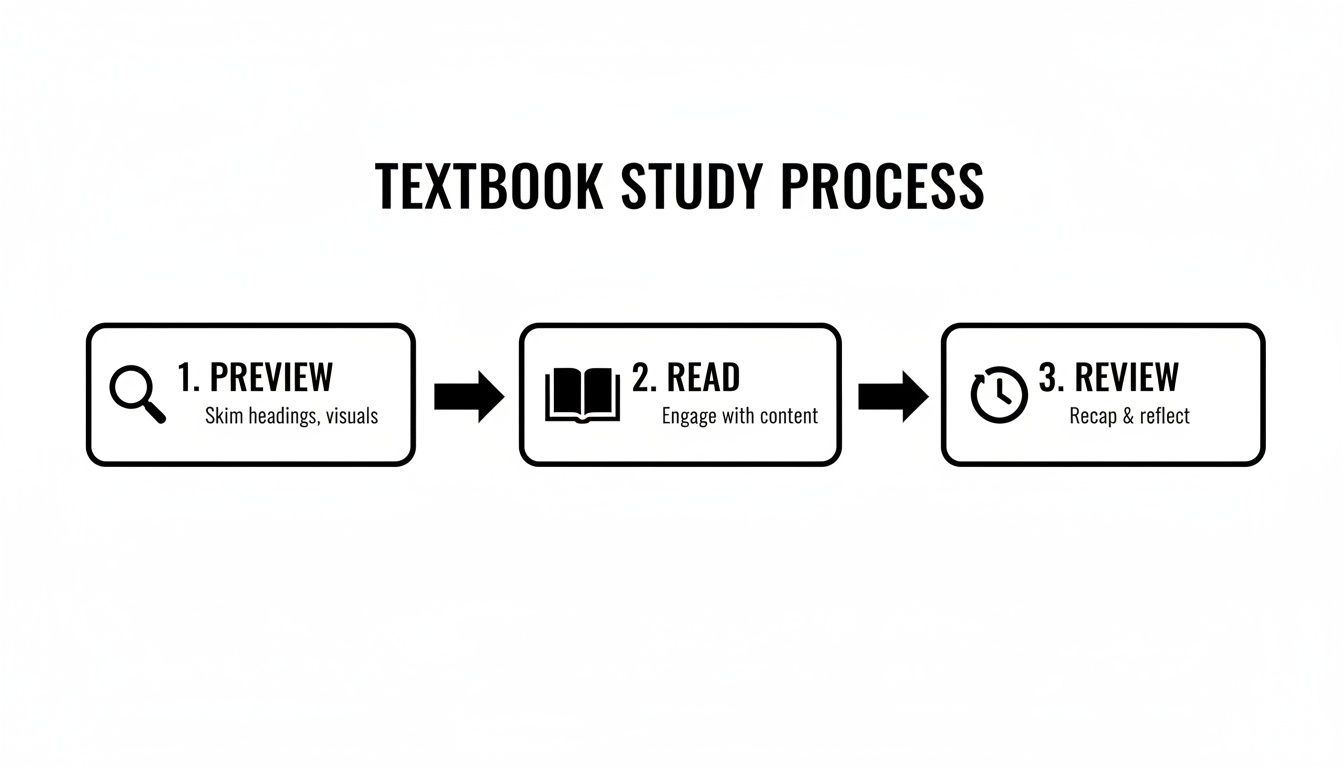 TEXTBOOK STUDY PROCESS

1. PREVIEW
Skim headings, visuals

2. READ
Engage with content

3. REVIEW
Recap & reflect