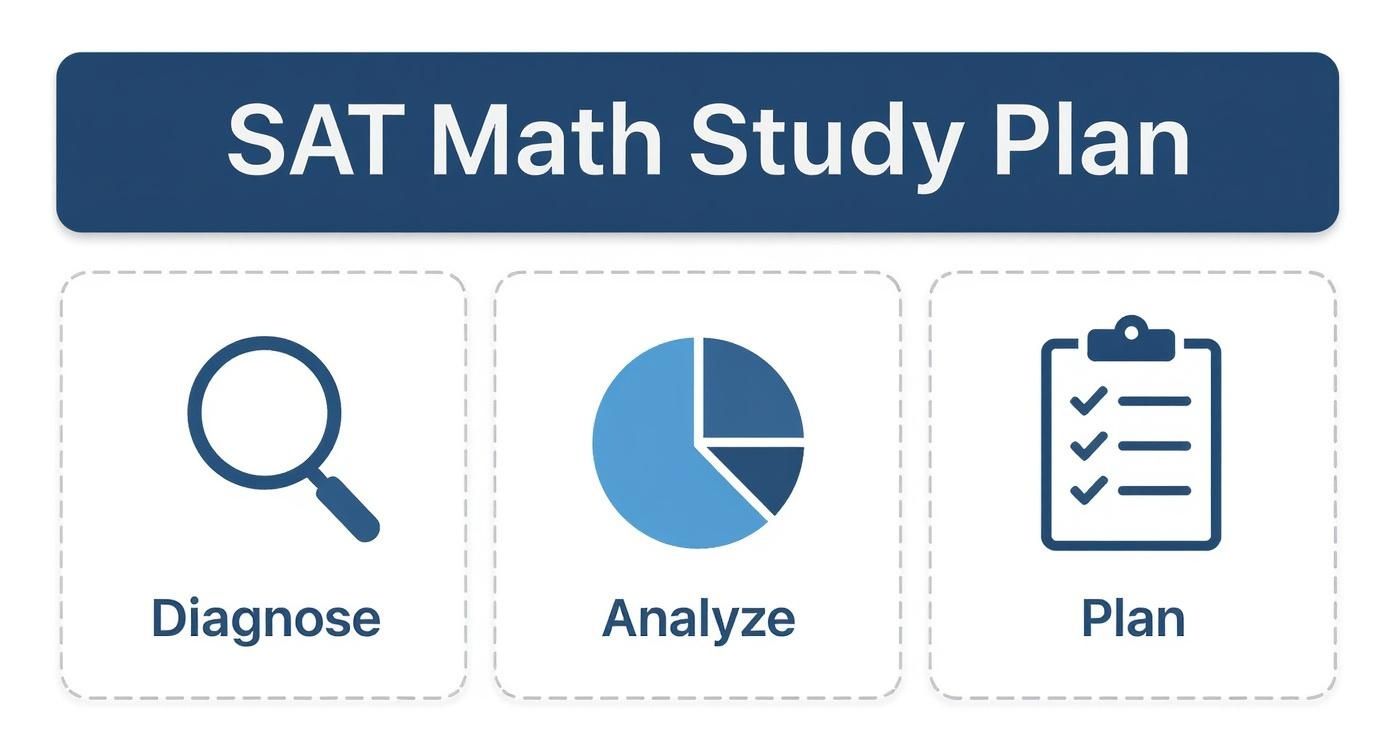 SAT Math Study Plan

Diagnose

Analyze

Plan