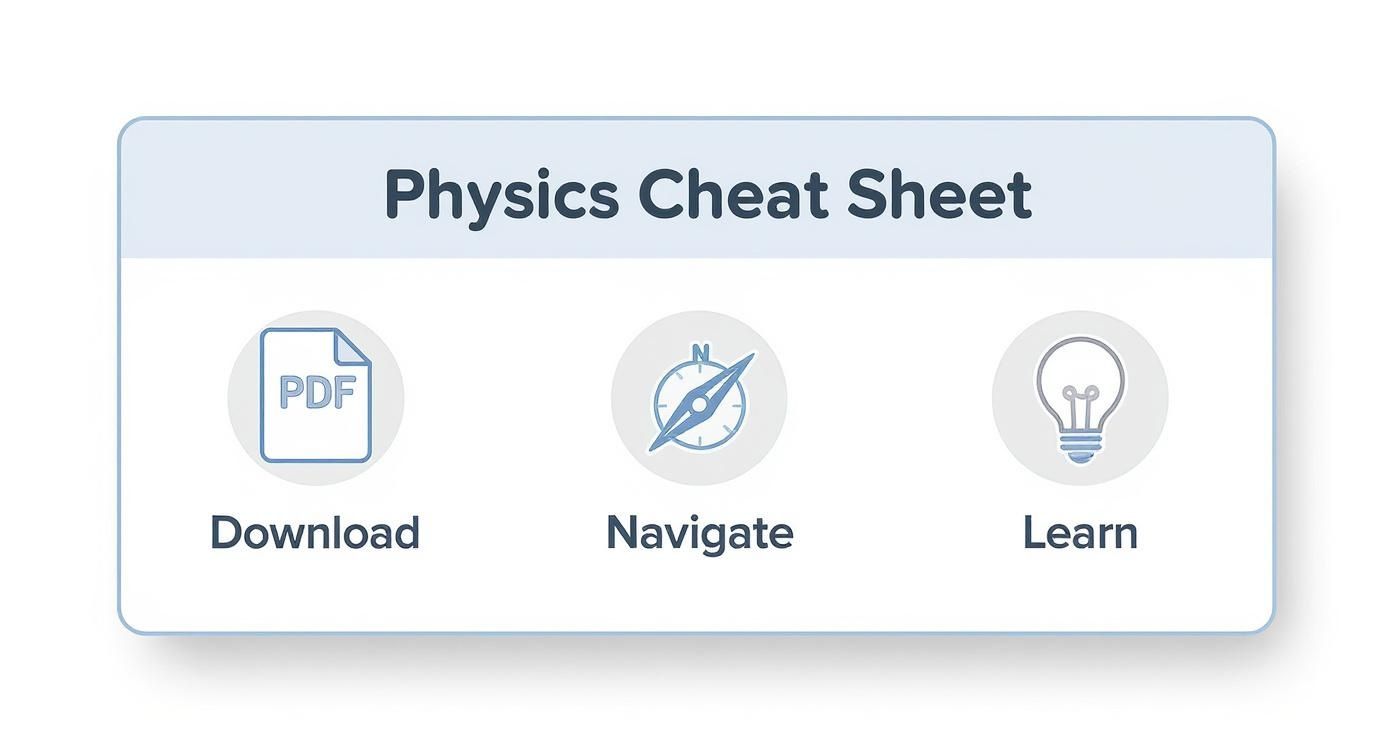 Physics Cheat Sheet

PDF
Download

N
Navigate

Learn