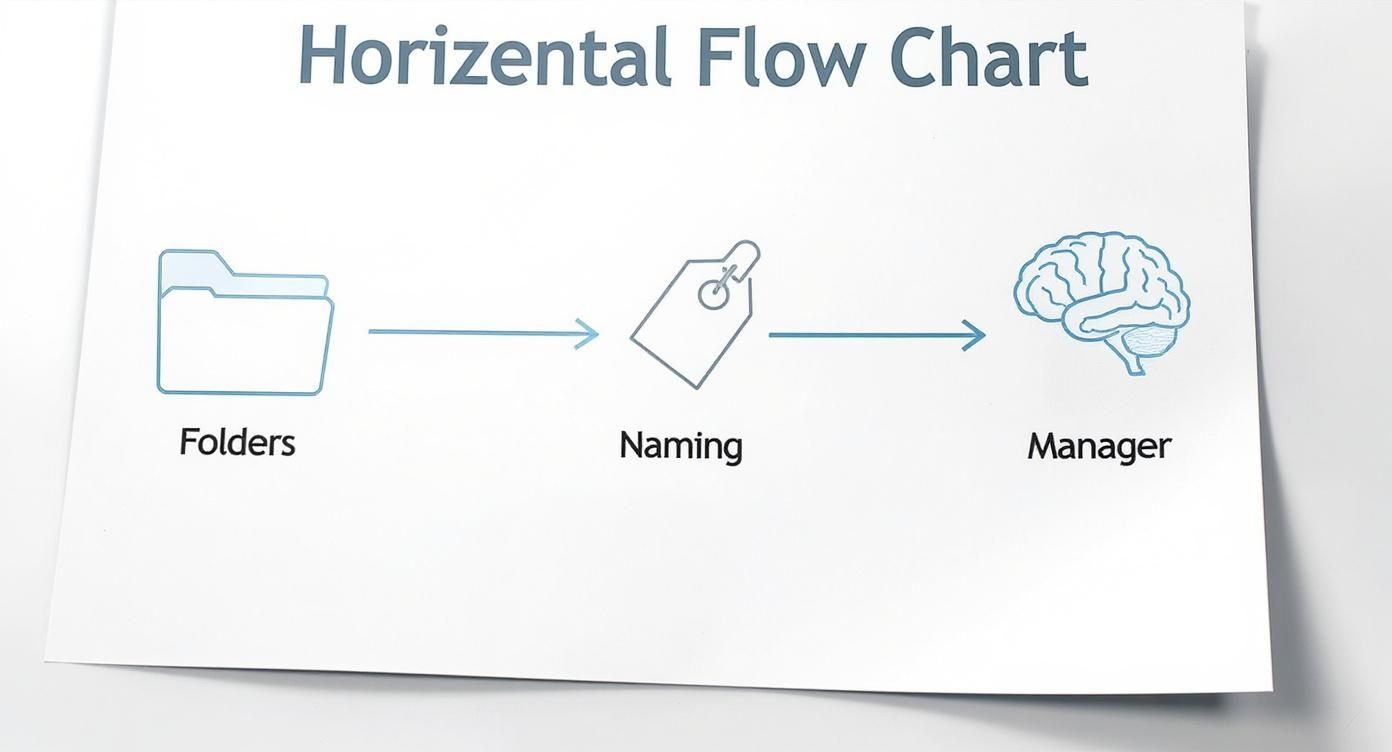 Horizental Flow Chart

Folders

Naming

Manager