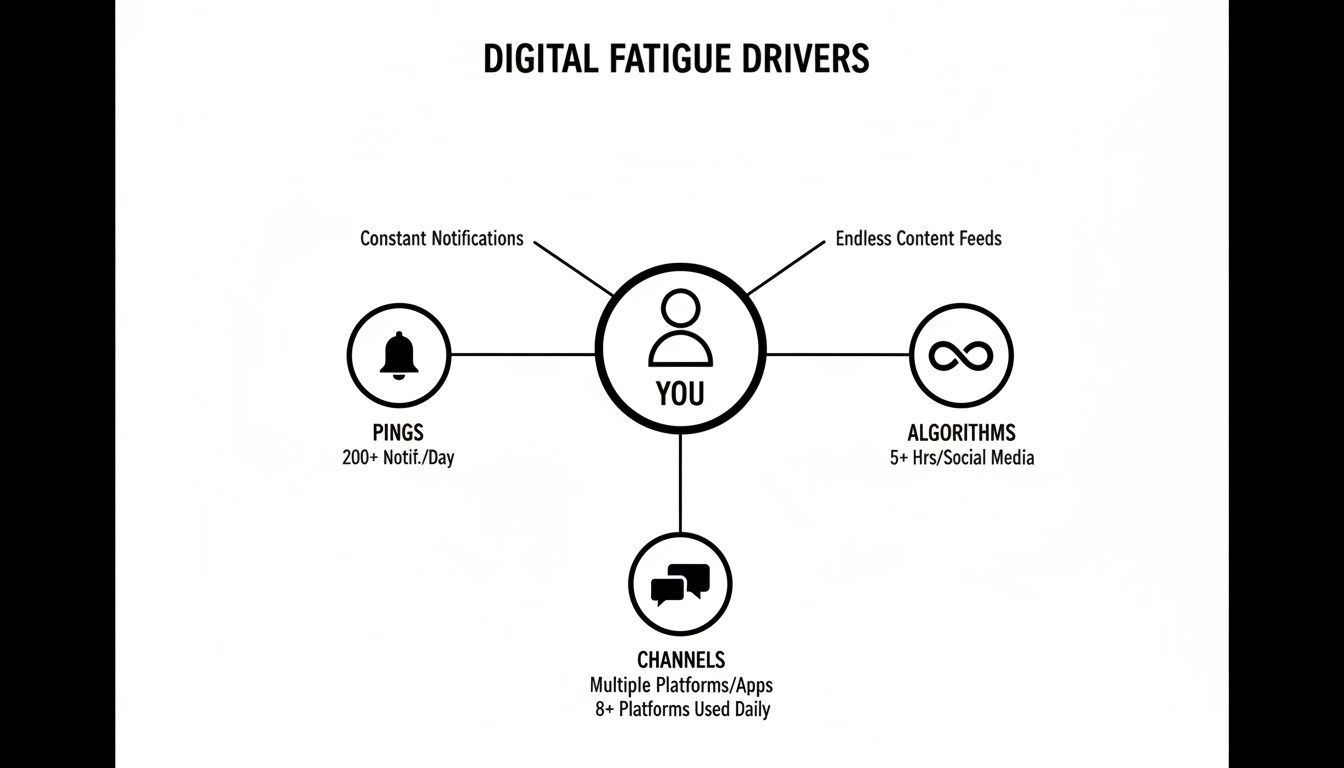 DIGITAL FATIGUE DRIVERS

Constant Notifications

Endless Content Feeds

YOU

PINGS
200+ Notif./Day

ALGORITHMS
5+ Hrs/Social Media

CHANNELS
Multiple Platforms/Apps
8+ Platforms Used Daily