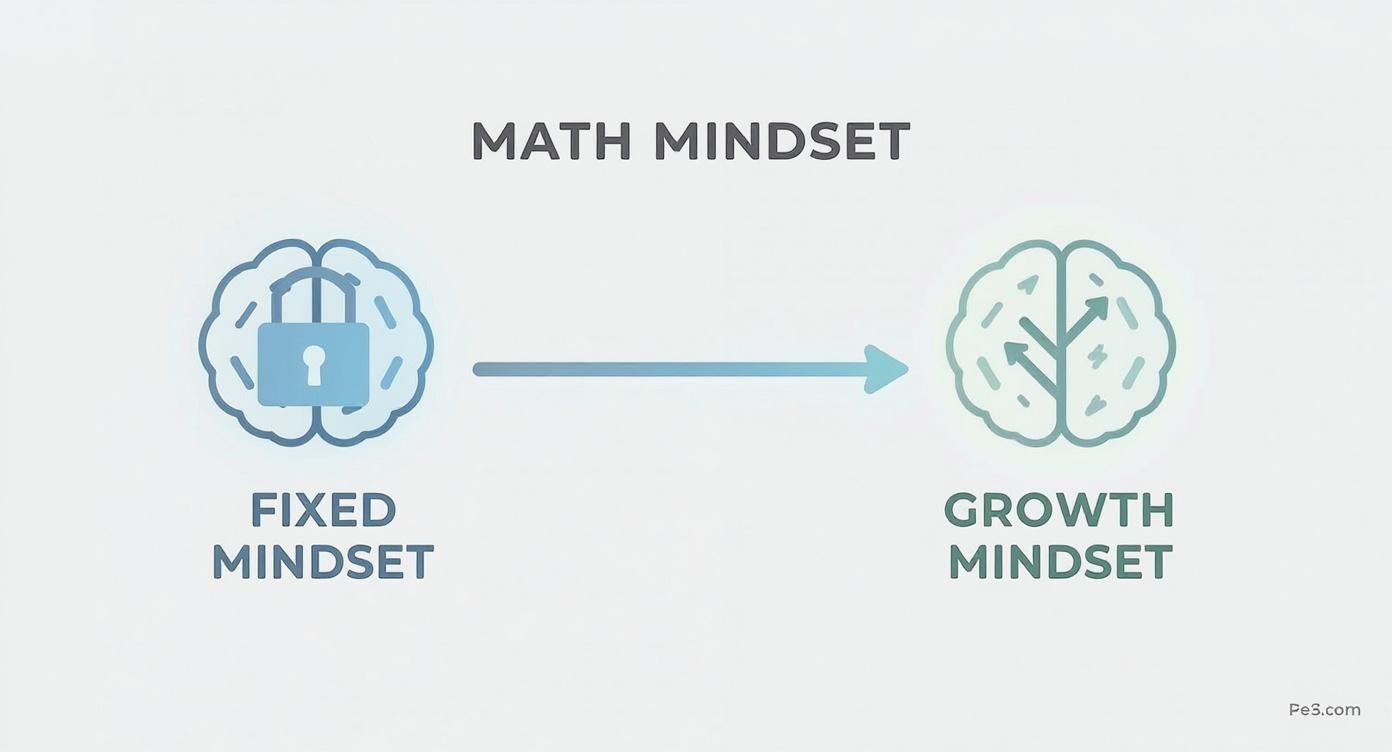 MATH MINDSET

FIXED MINDSET

GROWTH MINDSET

Pe3.com