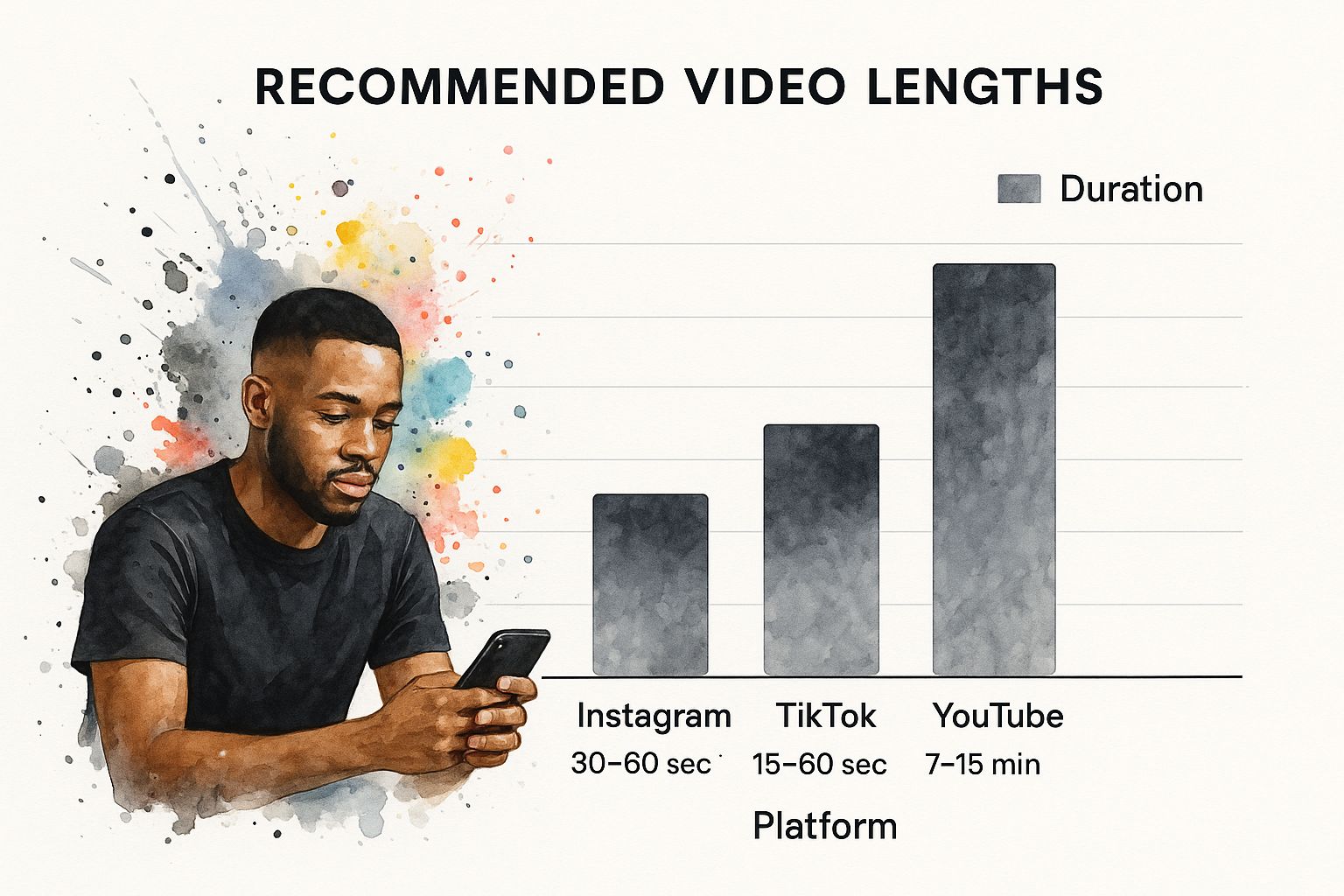 RECOMMENDED VIDEO LENGTHS

Duration

Instagram
30–60 sec

TikTok
15–60 sec

YouTube
7–15 min

Platform