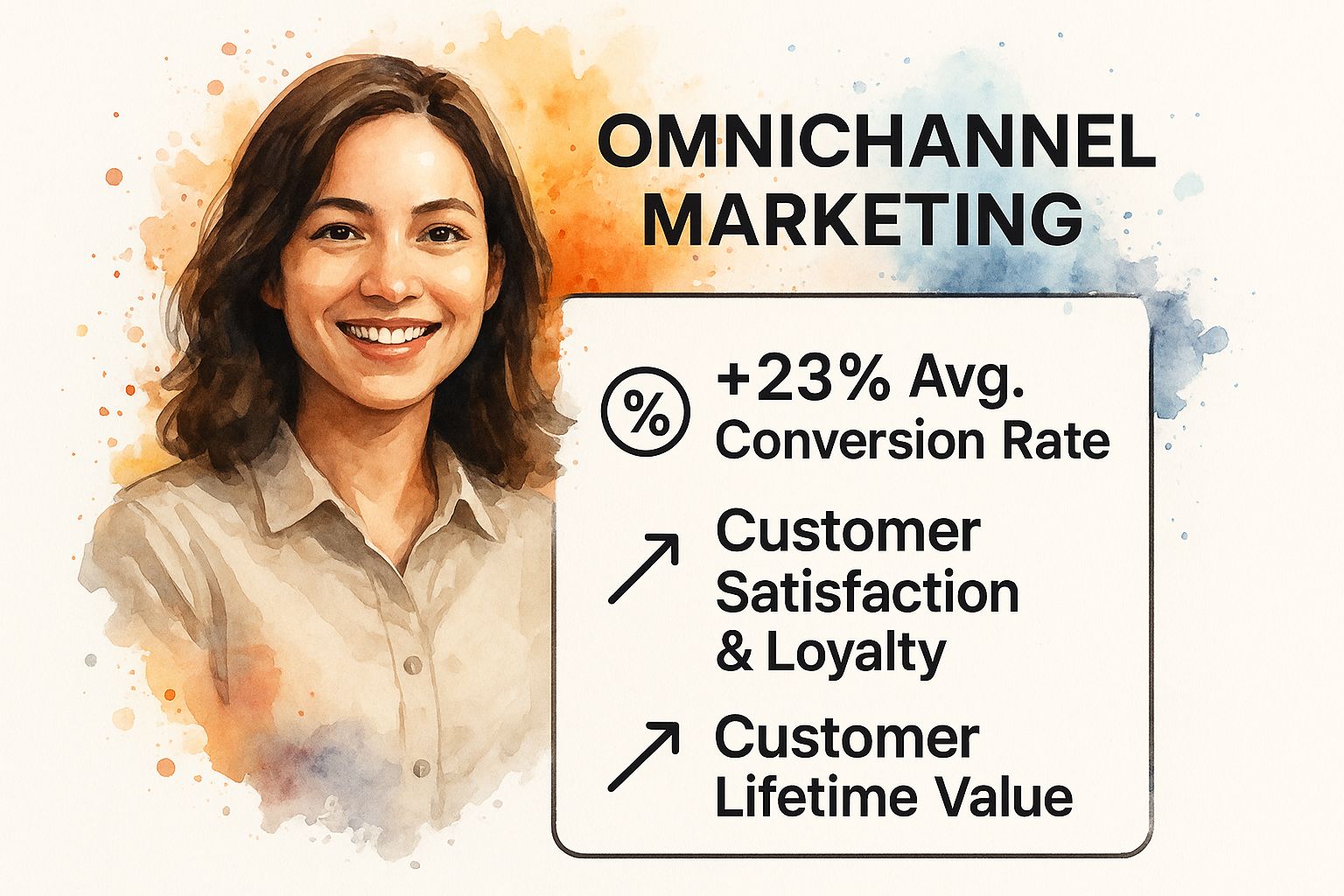 OMNICHANNEL MARKETING

%

+23% Avg. Conversion Rate

Customer Satisfaction & Loyalty

Customer Lifetime Value