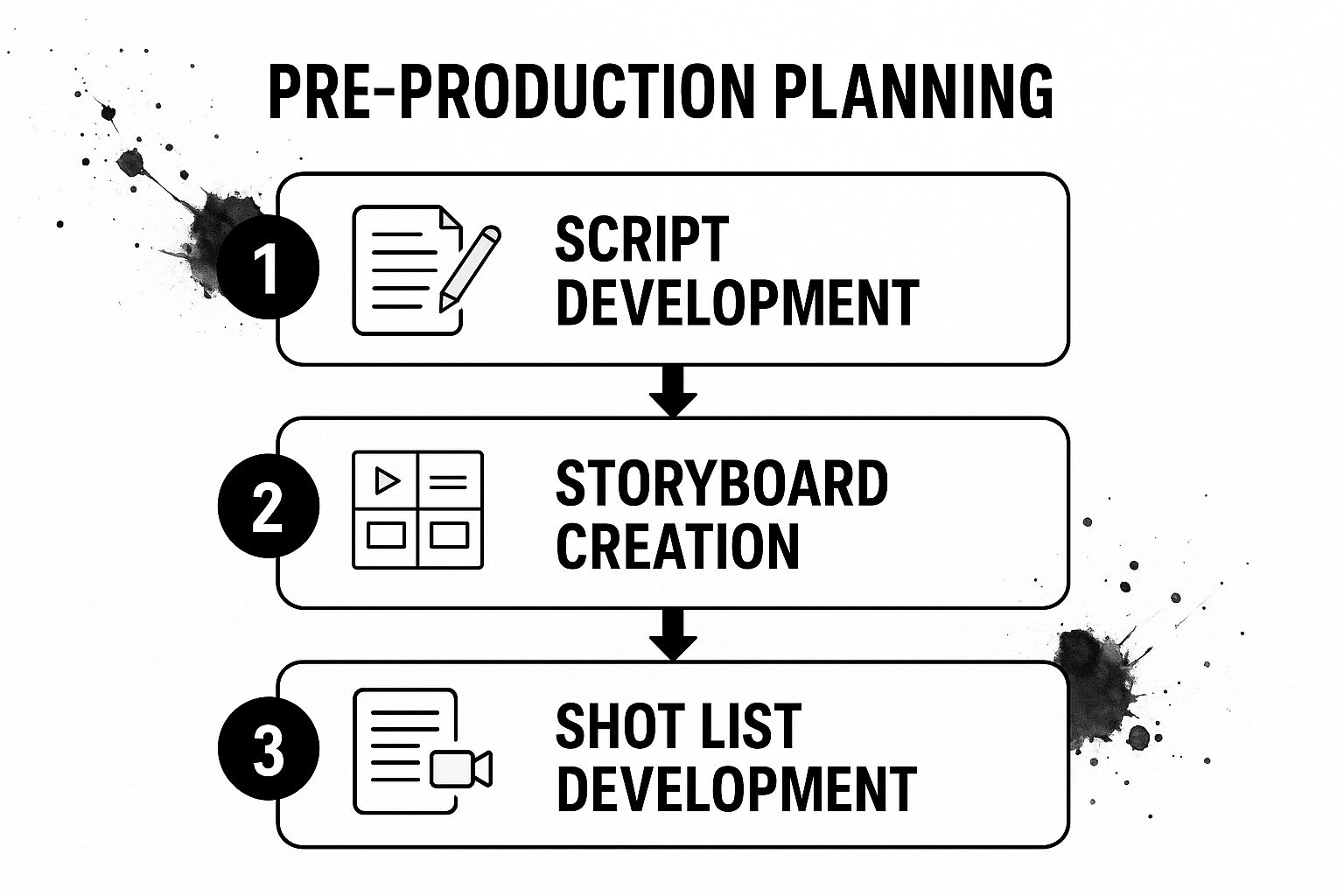 PRE-PRODUCTION PLANNING

1 SCRIPT DEVELOPMENT

2 STORYBOARD CREATION

3 SHOT LIST DEVELOPMENT