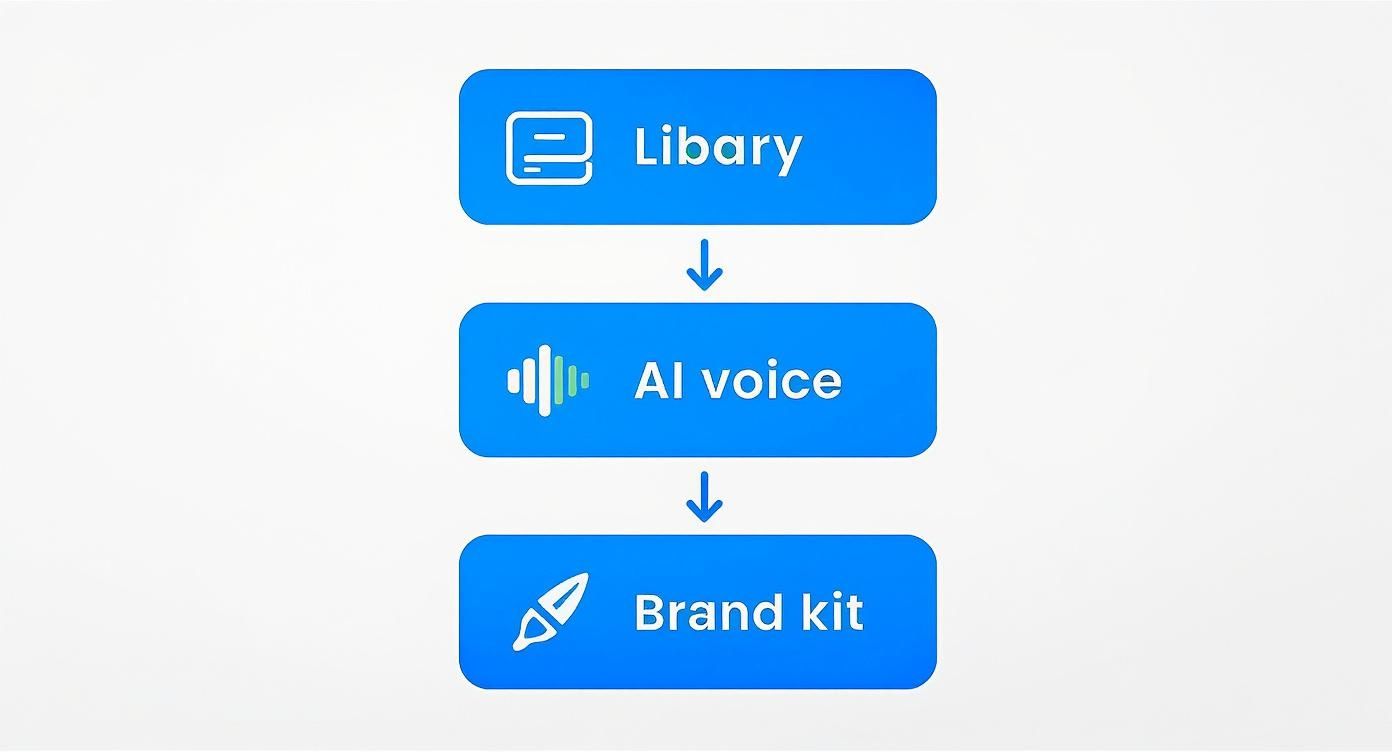 Libary

AI voice

Brand kit