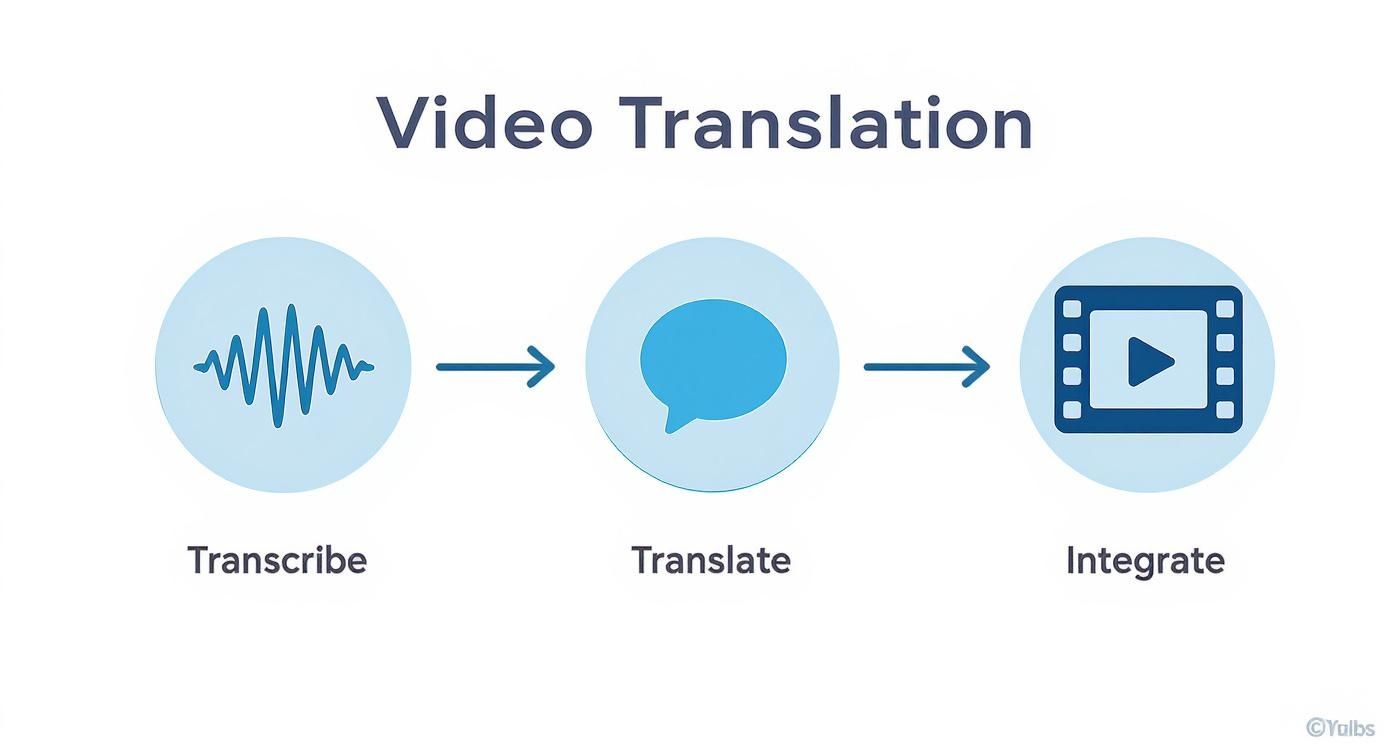 Video Translation

Transcribe

Translate

Integrate

©Yulbs