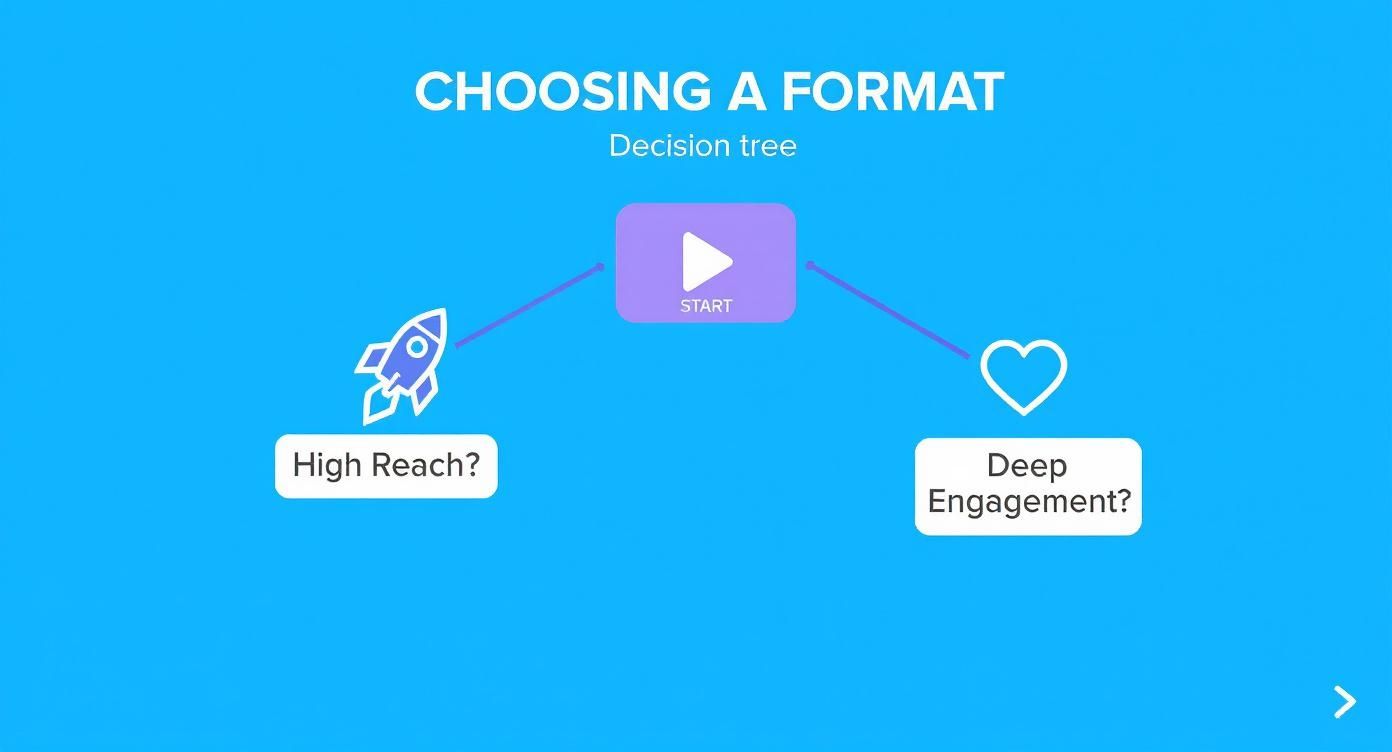 CHOOSING A FORMAT

Decision tree

START

High Reach?

Deep Engagement?