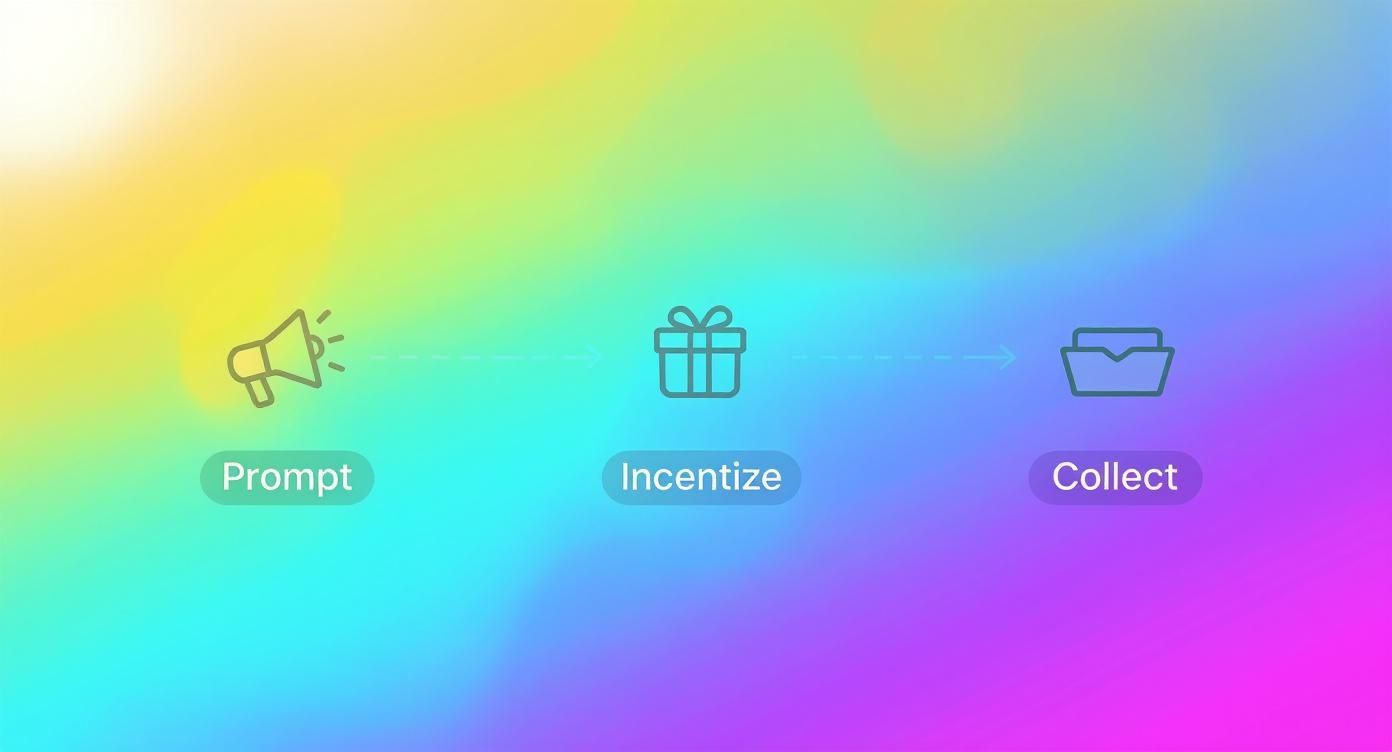 Prompt

Incentize

Collect