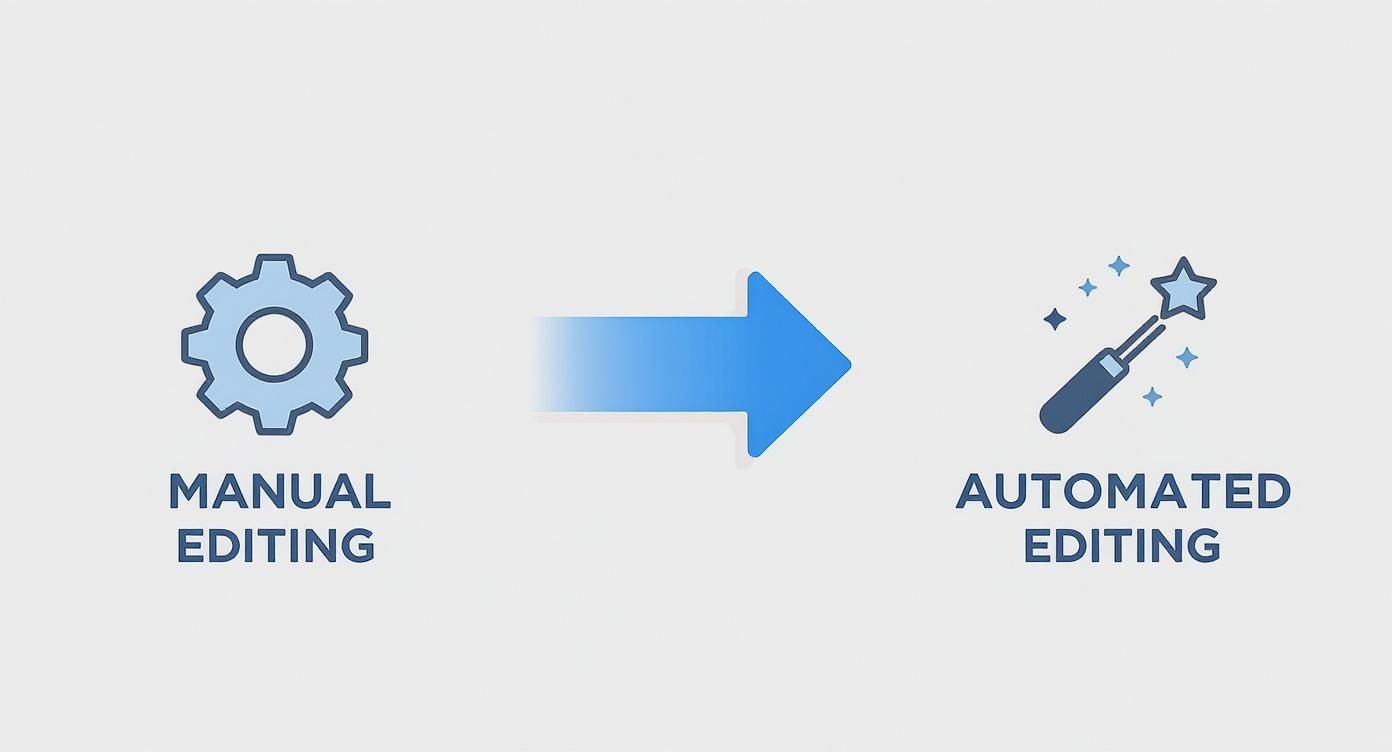 MANUAL EDITING

AUTOMATED EDITING