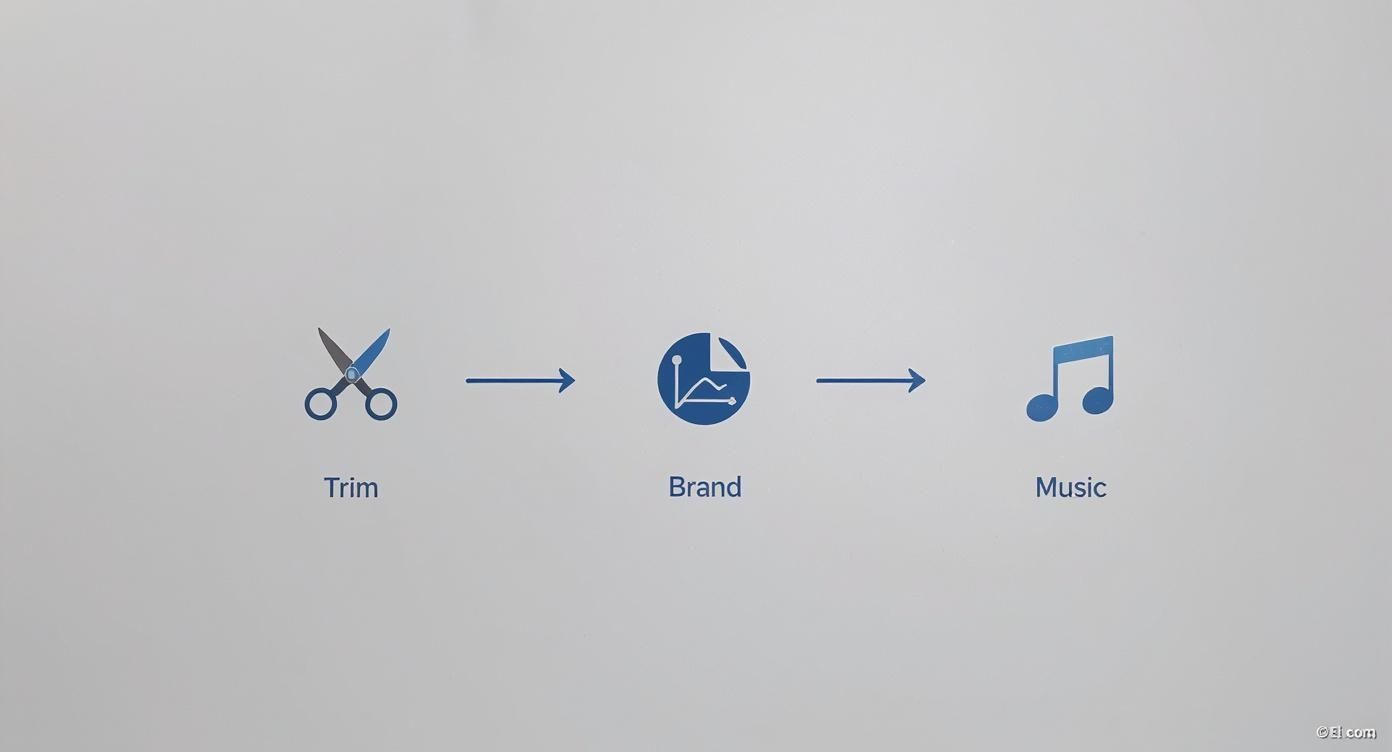 Trim

Brand

Music

©El.com