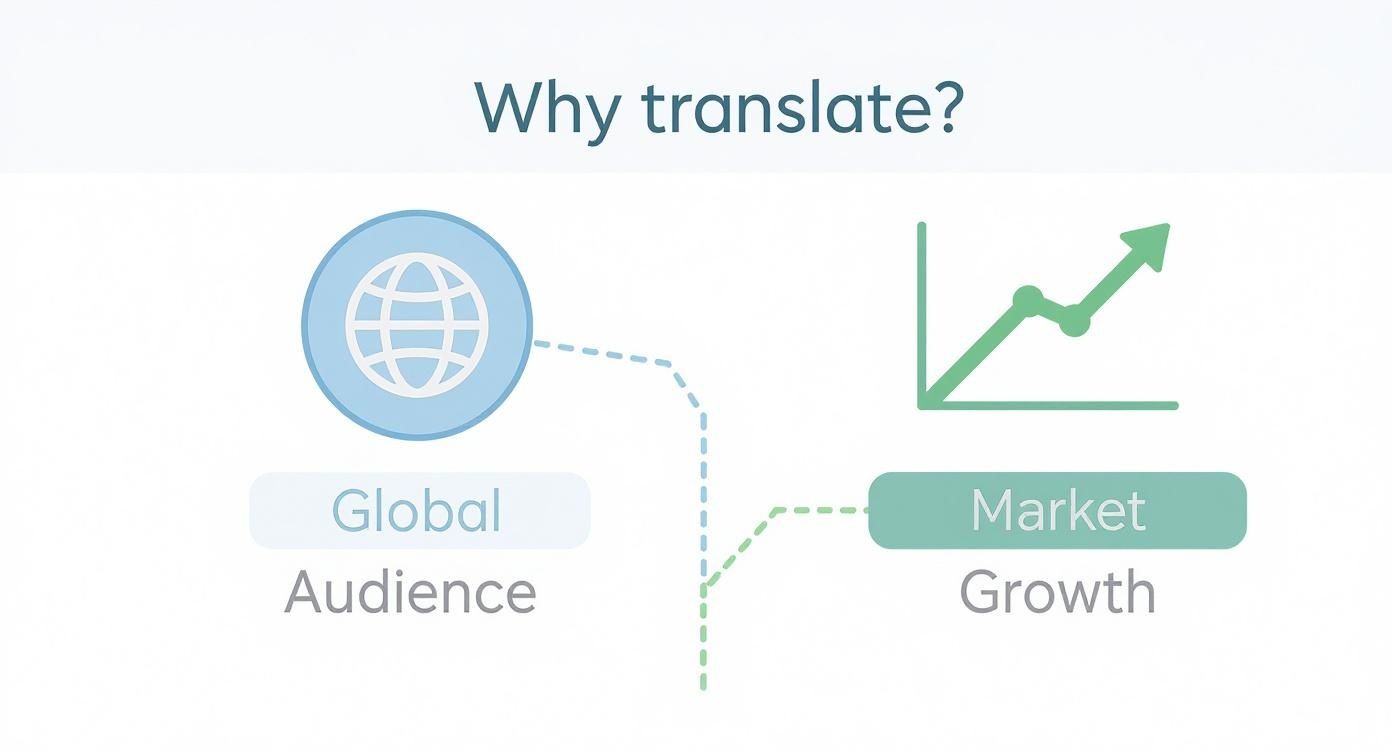 Why translate?

Global
Audience

Market
Growth